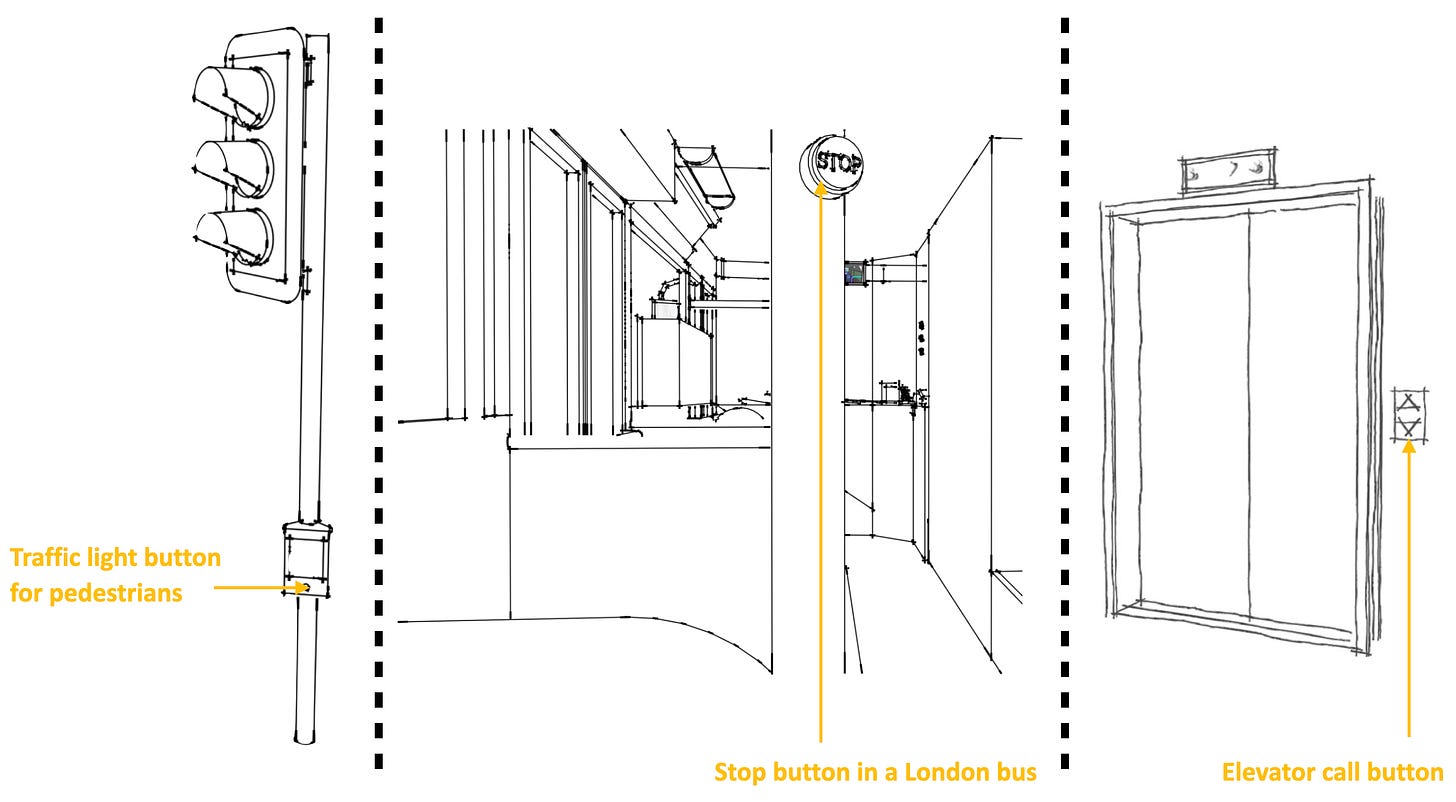 Traffic light button for pedestrians

STOP

Stop button in a London bus

Elevator call button