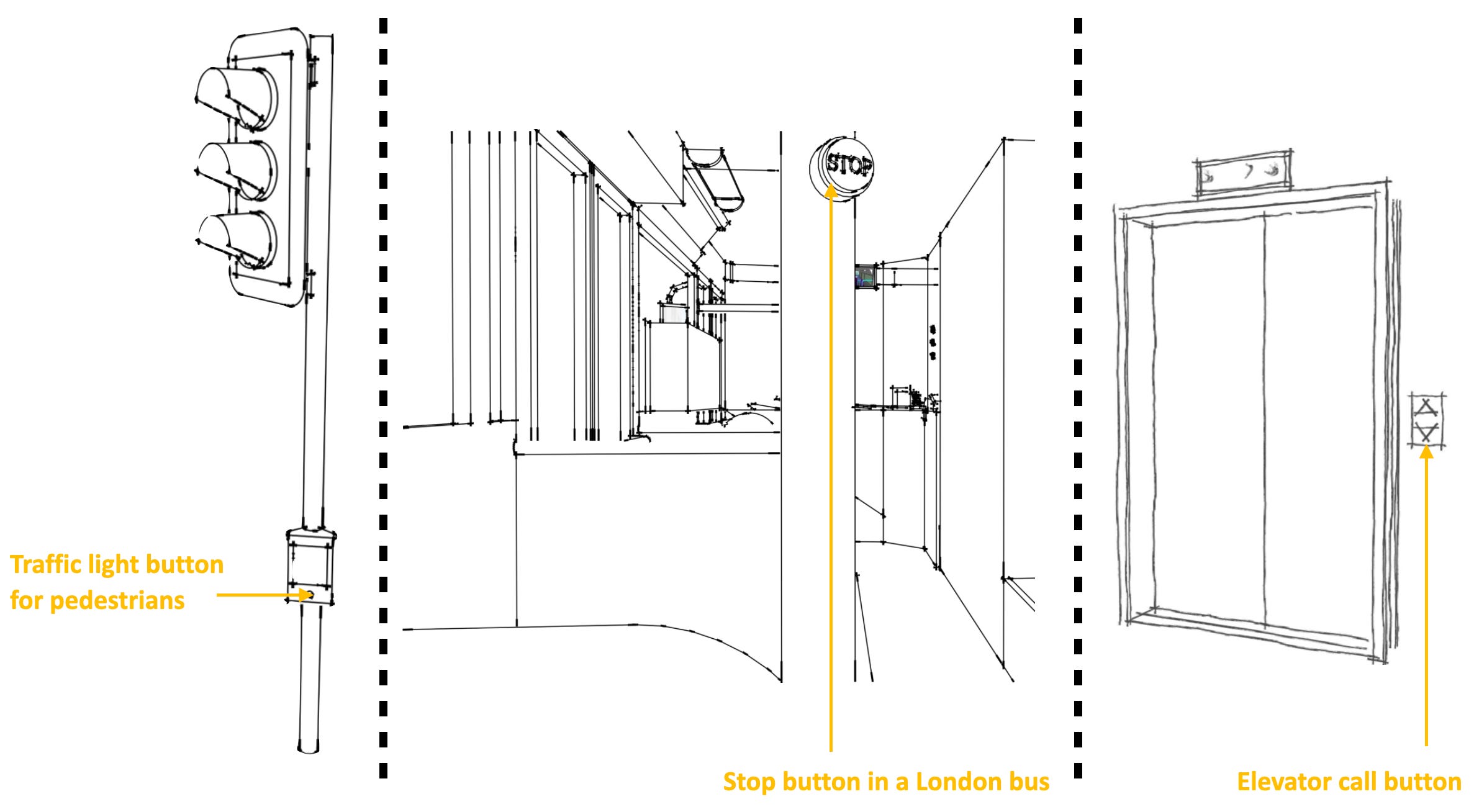 Traffic light button for pedestrians

STOP

Stop button in a London bus

Elevator call button