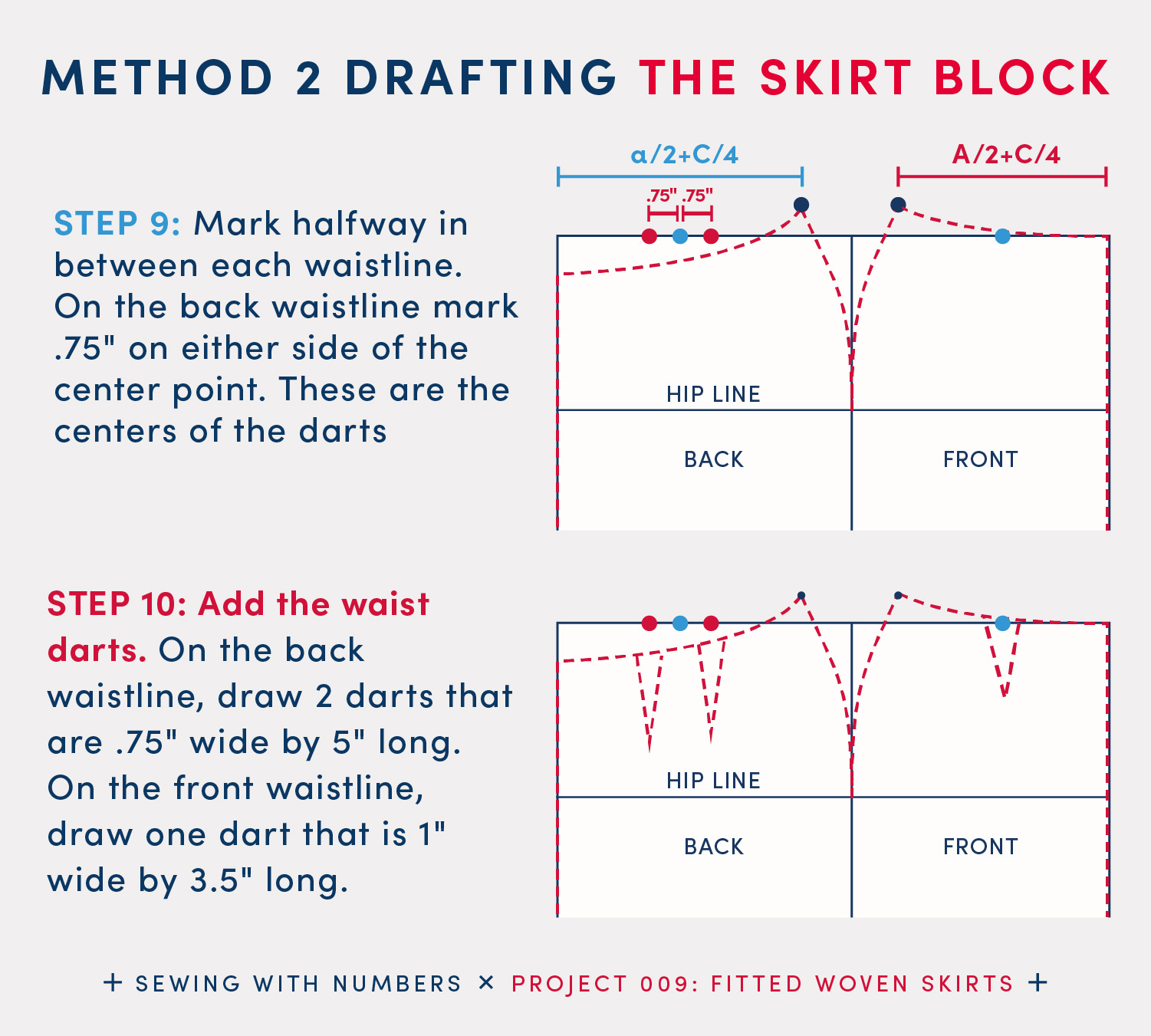 METHOD 2 DRAFTING THE SKIRT BLOCK

STEP 9: Mark halfway in between each waistline. On the back waistline mark .75" on either side of the center point. These are the centers of the darts

a/2+C/4

A/2+C/4

.75" .75"

HIP LINE

BACK

FRONT

STEP 10: Add the waist darts. On the back waistline, draw 2 darts that are .75" wide by 5" long. On the front waistline, draw one dart that is 1" wide by 3.5" long.

HIP LINE

BACK

FRONT

+ SEWING WITH NUMBERS × PROJECT 009: FITTED WOVEN SKIRTS +