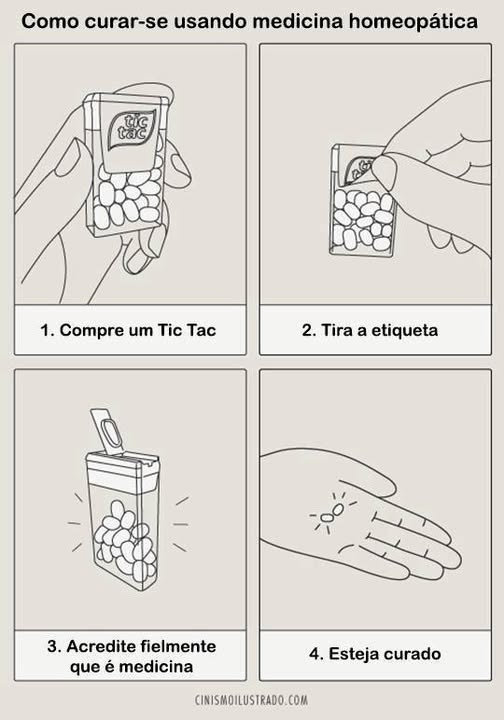 Como curar-se usando medicina homeopática

tic tac

1. Compre um Tic Tac

2. Tira a etiqueta

3. Acredite fielmente que é medicina

4. Esteja curado

CINISMOILUSTRADO.COM