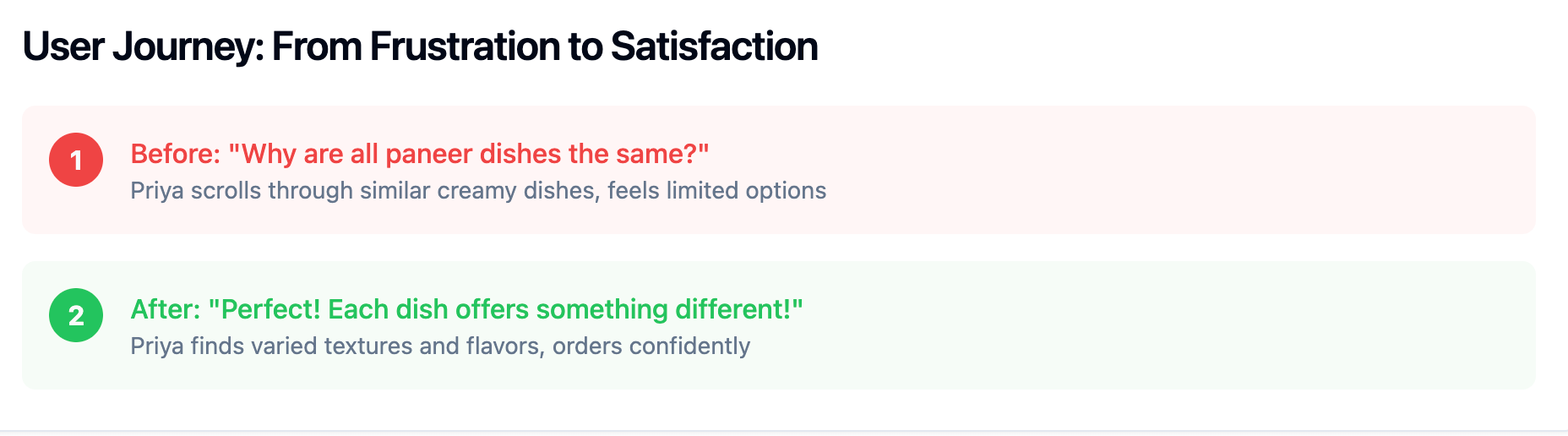 User Journey: From Frustration to Satisfaction

1

Before: "Why are all paneer dishes the same?"

Priya scrolls through similar creamy dishes, feels limited options

2

After: "Perfect! Each dish offers something different!"

Priya finds varied textures and flavors, orders confidently