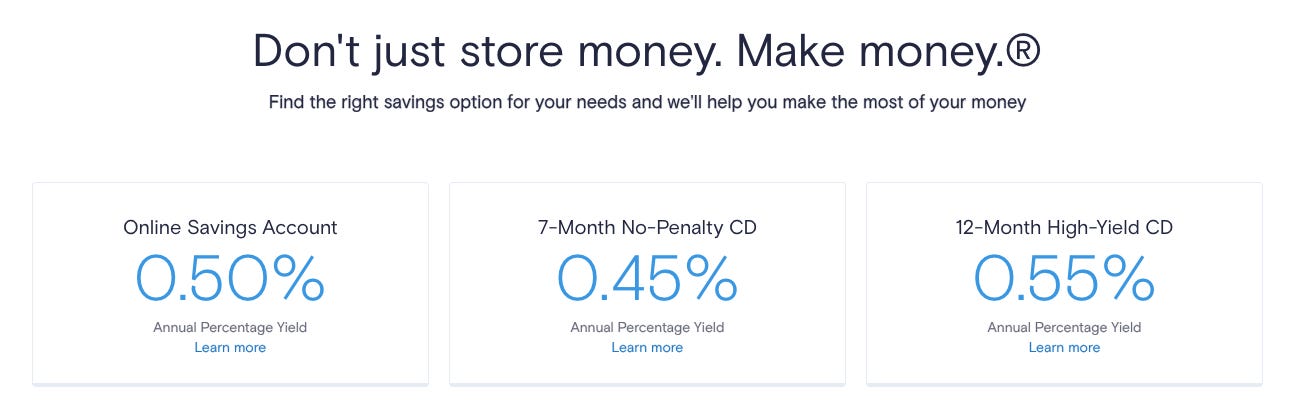 Don't just store money. Make money.®

Find the right savings option for your needs and we'll help you make the most of your money

Online Savings Account
0.50%
Annual Percentage Yield
Learn more

7-Month No-Penalty CD
0.45%
Annual Percentage Yield
Learn more

12-Month High-Yield CD
0.55%
Annual Percentage Yield
Learn more