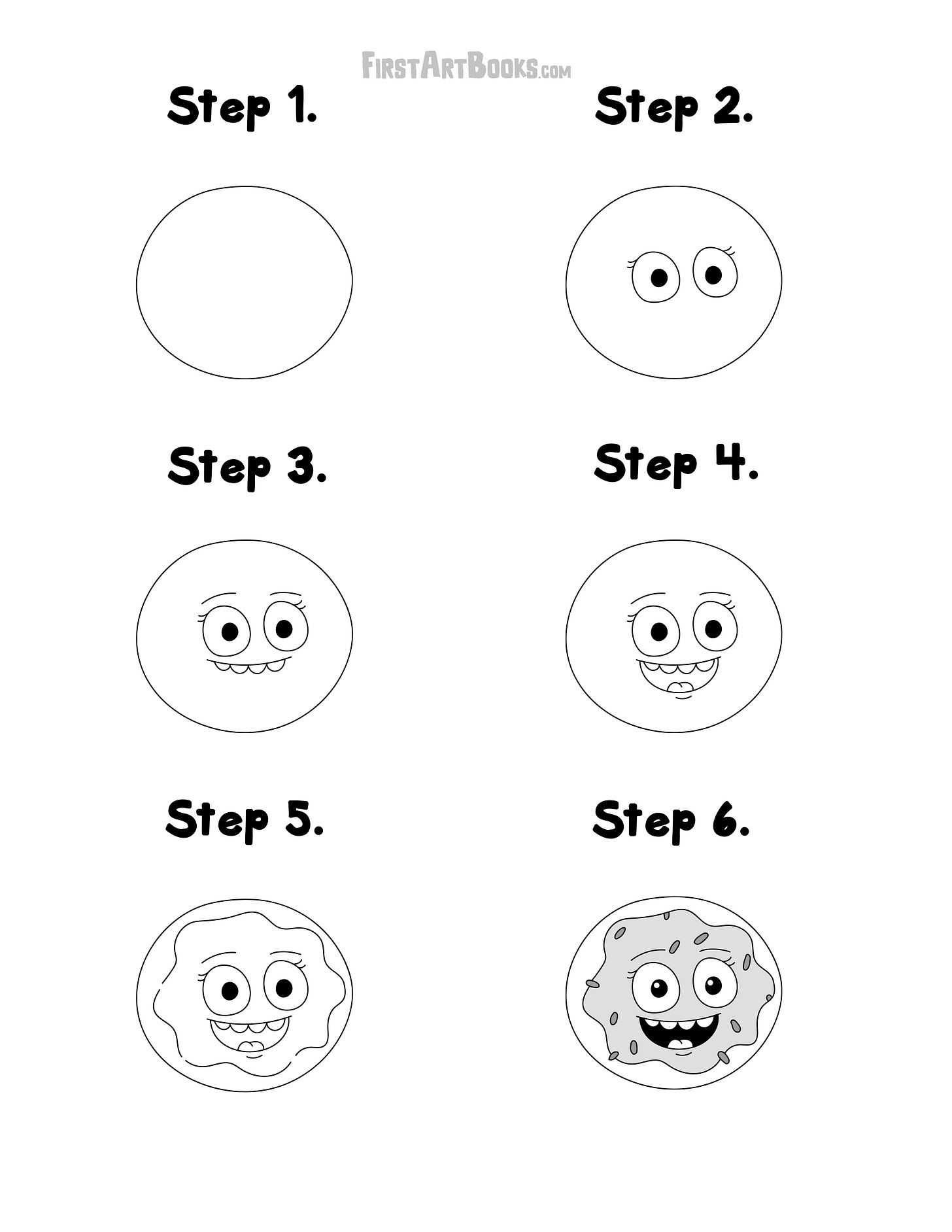 FirstArtBooks.com

Step 1.

Step 2.

Step 3.

Step 4.

Step 5.

Step 6.