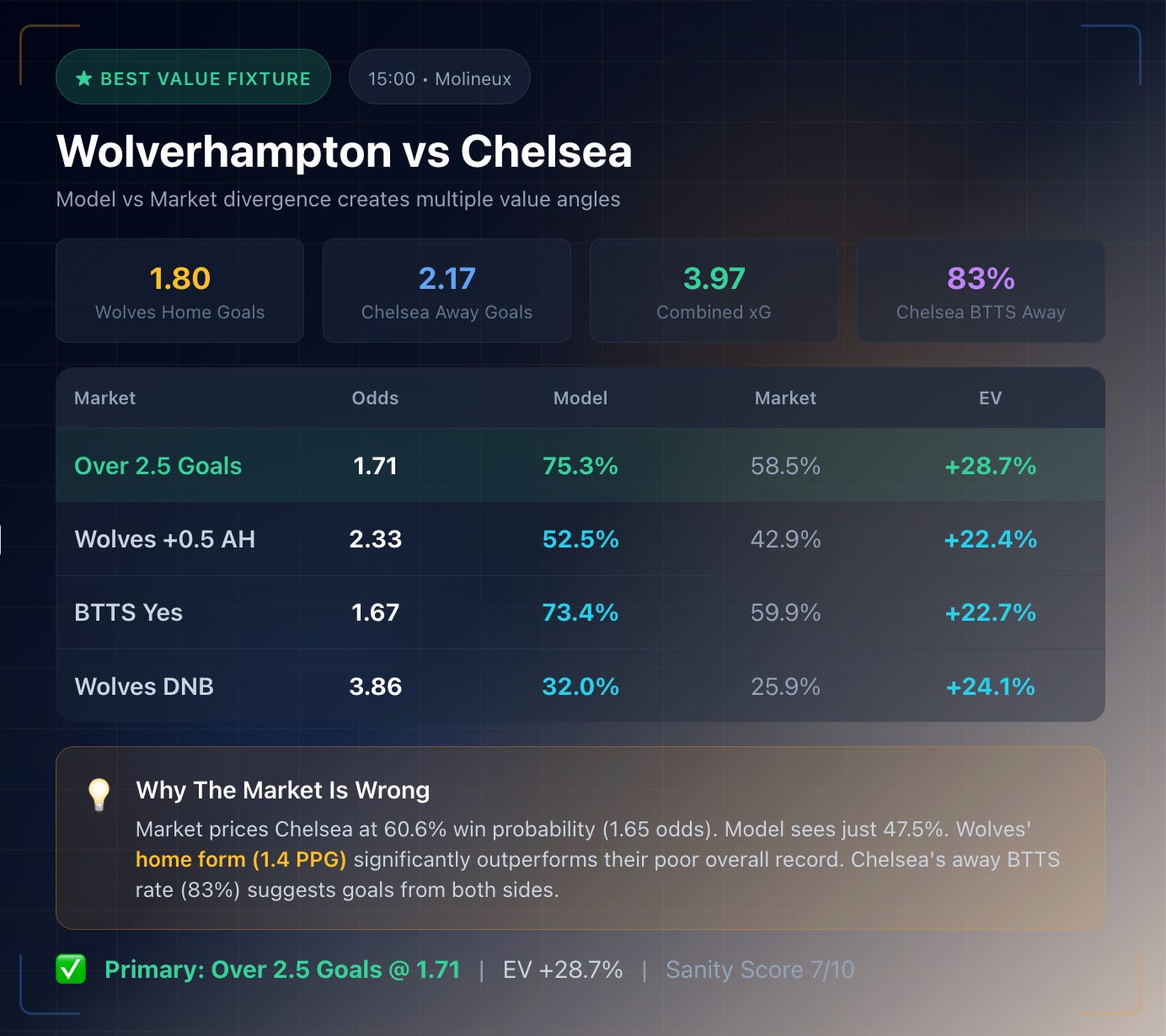 ★ BEST VALUE FIXTURE

15:00 • Molineux

Wolverhampton vs Chelsea

Model vs Market divergence creates multiple value angles

1.80
Wolves Home Goals

2.17
Chelsea Away Goals

3.97
Combined xG

83%
Chelsea BTTS Away

| Market | Odds | Model | Market | EV |
|---|---|---|---|---|
| Over 2.5 Goals | 1.71 | 75.3% | 58.5% | +28.7% |
| Wolves +0.5 AH | 2.33 | 52.5% | 42.9% | +22.4% |
| BTTS Yes | 1.67 | 73.4% | 59.9% | +22.7% |
| Wolves DNB | 3.86 | 32.0% | 25.9% | +24.1% |

Why The Market Is Wrong

Market prices Chelsea at 60.6% win probability (1.65 odds). Model sees just 47.5%. Wolves' home form (1.4 PPG) significantly outperforms their poor overall record. Chelsea's away BTTS rate (83%) suggests goals from both sides.

☑ Primary: Over 2.5 Goals @ 1.71 | EV +28.7% | Sanity Score 7/10