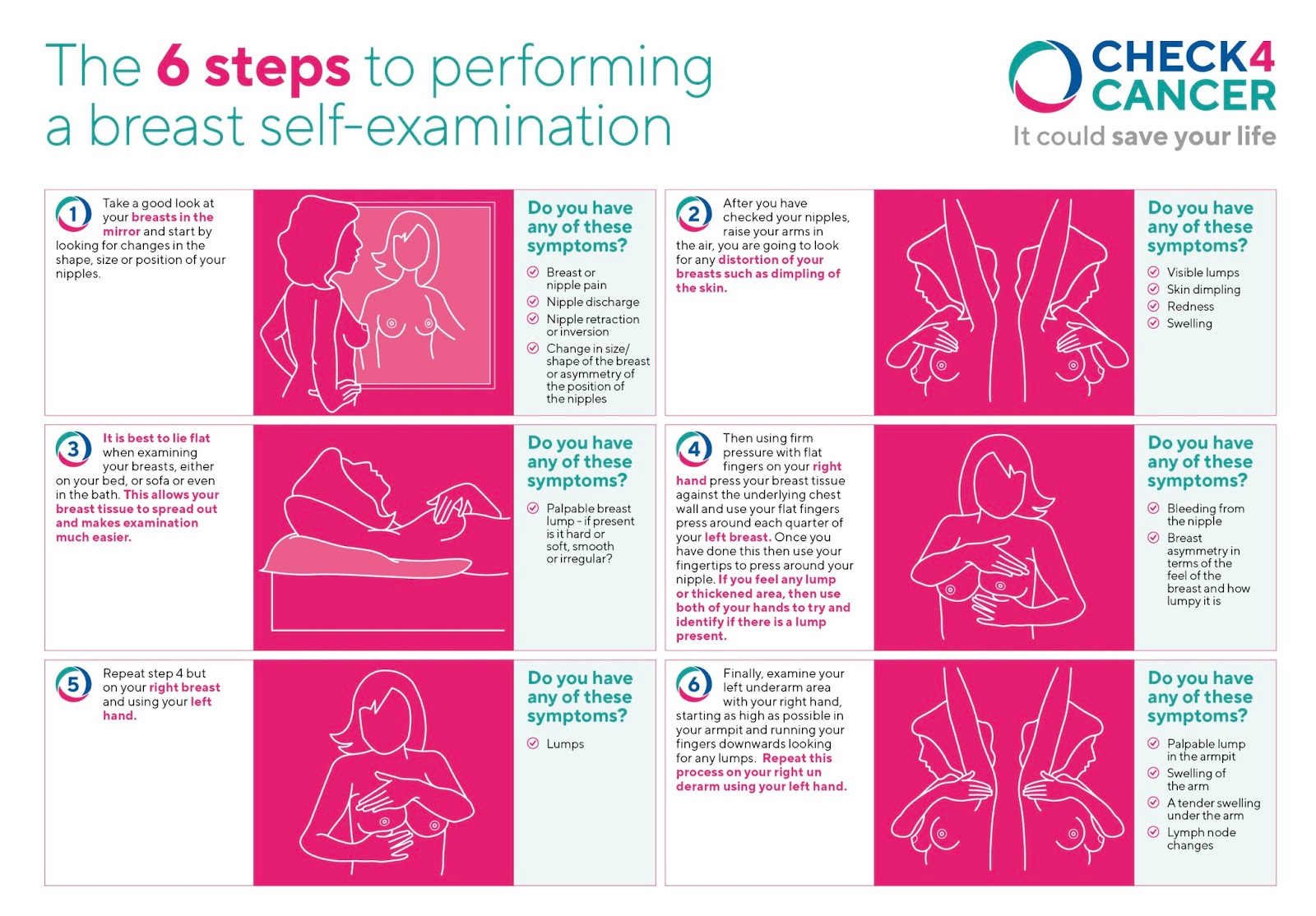 The 6 steps to performing a breast self-examination

CHECK4 CANCER
It could save your life

1 Take a good look at your breasts in the mirror and start by looking for changes in the shape, size or position of your nipples.

Do you have any of these symptoms?
Breast or nipple pain
Nipple discharge
Nipple retraction or inversion
Change in size/ shape of the breast or asymmetry of the position of the nipples

2 After you have checked your nipples, raise your arms in the air, you are going to look for any distortion of your breasts such as dimpling of the skin.

Do you have any of these symptoms?
Visible lumps
Skin dimpling
Redness
Swelling

3 It is best to lie flat when examining your breasts, either on your bed, or sofa or even in the bath. This allows your breast tissue to spread out and makes examination much easier.

Do you have any of these symptoms?
Palpable breast lump - if present is it hard or soft, smooth or irregular?

4 Then using firm pressure with flat fingers on your right hand press your breast tissue against the underlying chest wall and use your flat fingers press around each quarter of your left breast. Once you have done this then use your fingertips to press around your nipple. If you feel any lump or thickened area, then use both of your hands to try and identify if there is a lump present.

Do you have any of these symptoms?
Bleeding from the nipple
Breast asymmetry in terms of the feel of the breast and how lumpy it is

5 Repeat step 4 but on your right breast and using your left hand.

Do you have any of these symptoms?
Lumps

6 Finally, examine your left underarm area with your right hand, starting as high as possible in your armpit and running your fingers downwards looking for any lumps. Repeat this process on your right un derarm using your left hand.

Do you have any of these symptoms?
Palpable lump in the armpit
Swelling of the arm
A tender swelling under the arm
Lymph node changes