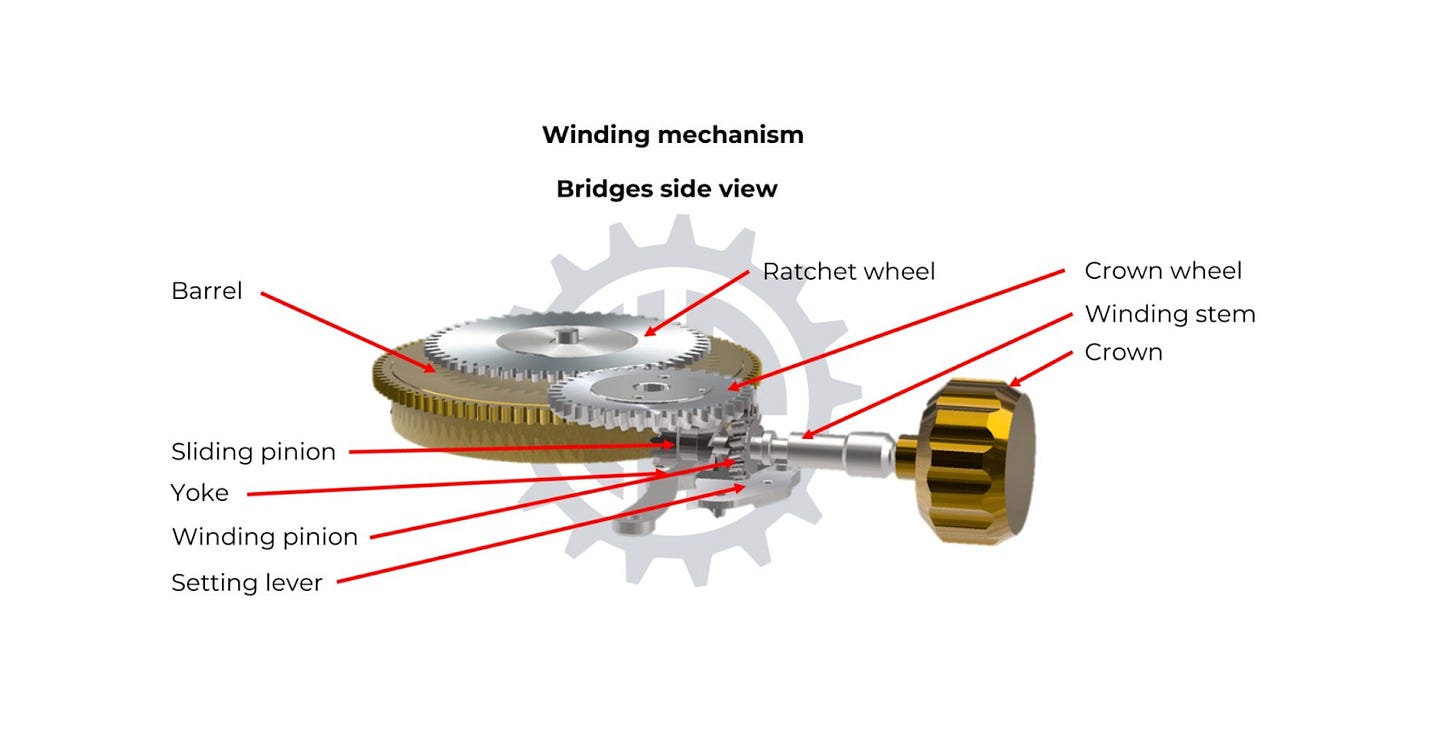 Winding mechanism

Bridges side view

Barrel

Ratchet wheel

Crown wheel

Winding stem

Crown

Sliding pinion

Yoke

Winding pinion

Setting lever