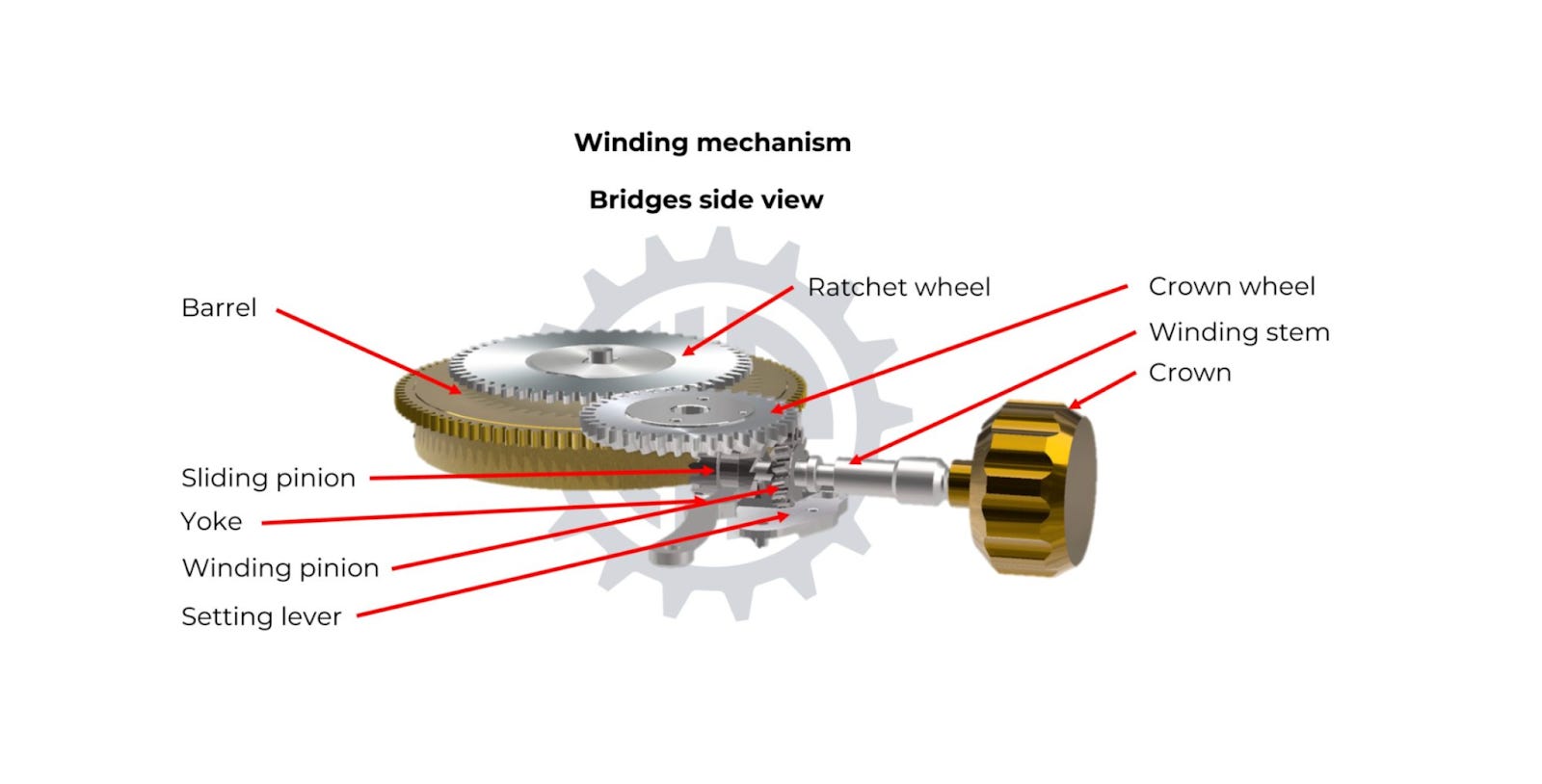 Winding mechanism

Bridges side view

Barrel

Ratchet wheel

Crown wheel

Winding stem

Crown

Sliding pinion

Yoke

Winding pinion

Setting lever