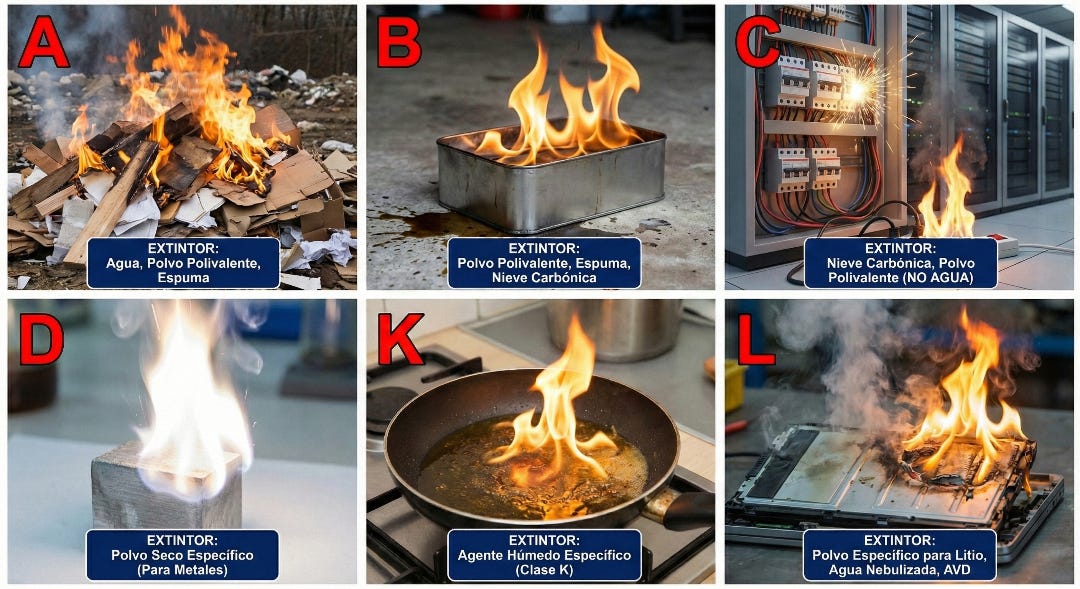 A
EXTINTOR:
Agua, Polvo Polivalente, Espuma

B
EXTINTOR:
Polvo Polivalente, Espuma, Nieve Carbónica

C
EXTINTOR:
Nieve Carbónica, Polvo Polivalente (NO AGUA)

D
EXTINTOR:
Polvo Seco Específico (Para Metales)

K
EXTINTOR:
Agente Húmedo Específico (Clase K)

L
EXTINTOR:
Polvo Específico para Litio, Agua Nebulizada, AVD