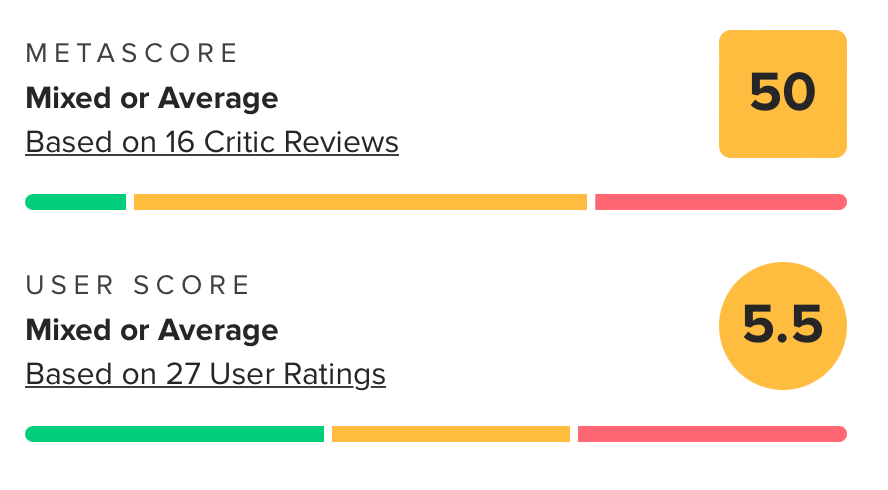 METASCORE
Mixed or Average
Based on 16 Critic Reviews

50

USER SCORE
Mixed or Average
Based on 27 User Ratings

5.5