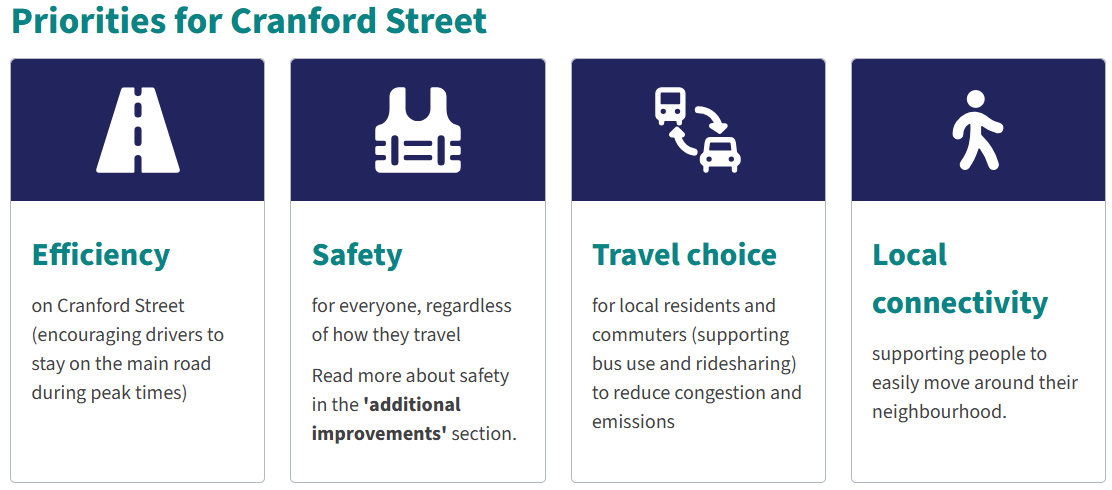 Priorities for Cranford Street

Efficiency

on Cranford Street (encouraging drivers to stay on the main road during peak times)

Safety

for everyone, regardless of how they travel

Read more about safety in the 'additional improvements' section.

Travel choice

for local residents and commuters (supporting bus use and ridesharing) to reduce congestion and emissions

Local connectivity

supporting people to easily move around their neighbourhood.