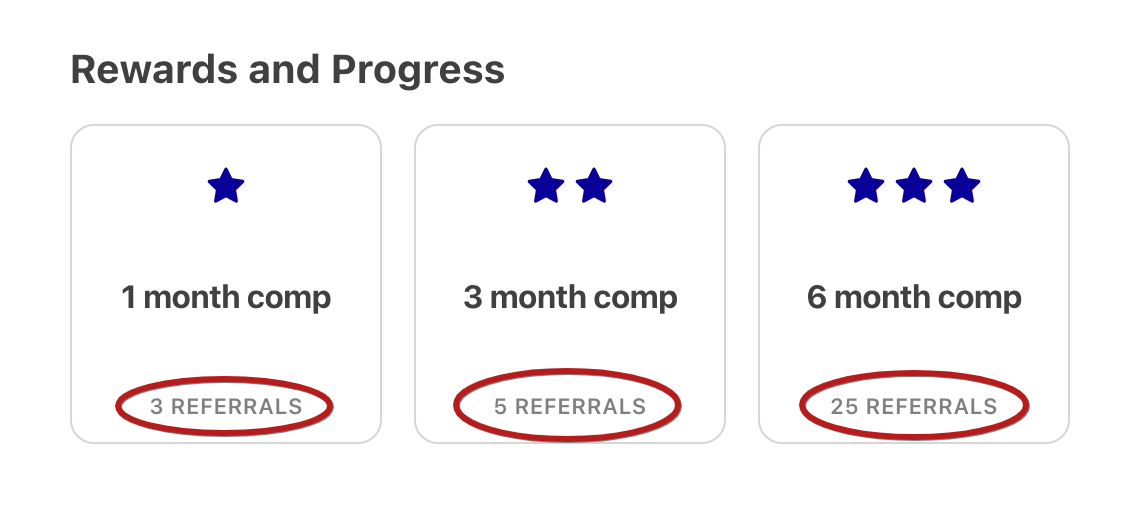 Rewards and Progress

1 month comp

3 REFERRALS

3 month comp

5 REFERRALS

6 month comp

25 REFERRALS