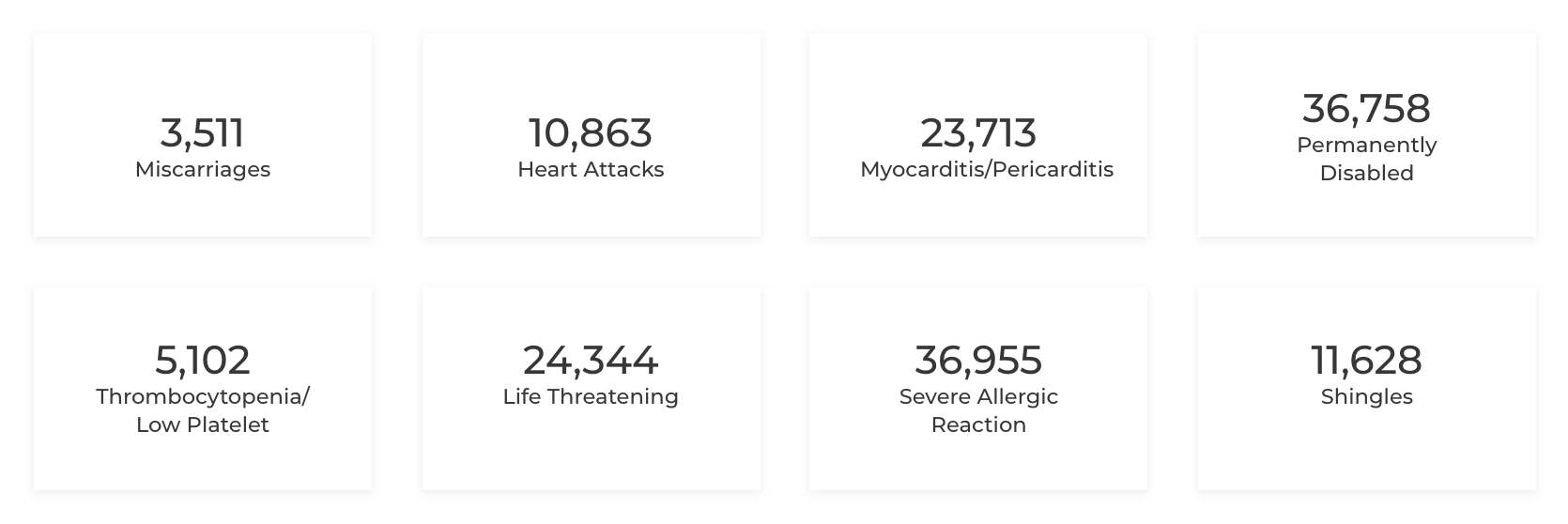 3,511
Miscarriages

10,863
Heart Attacks

23,713
Myocarditis/Pericarditis

36,758
Permanently Disabled

5,102
Thrombocytopenia/ Low Platelet

24,344
Life Threatening

36,955
Severe Allergic Reaction

11,628
Shingles