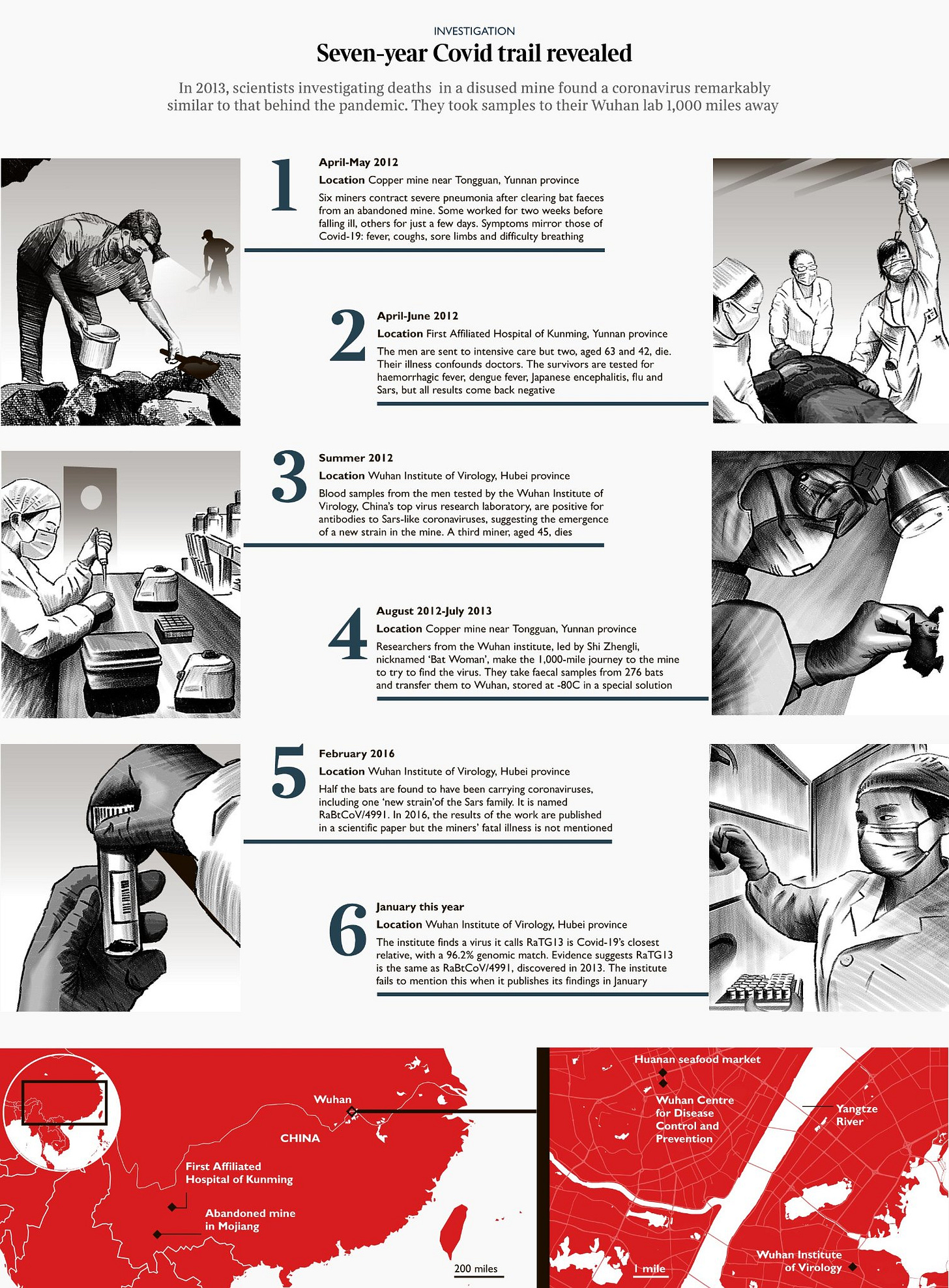 INVESTIGATION

Seven-year Covid trail revealed

In 2013, scientists investigating deaths in a disused mine found a coronavirus remarkably similar to that behind the pandemic. They took samples to their Wuhan lab 1,000 miles away

1

April-May 2012

Location Copper mine near Tongguan, Yunnan province

Six miners contract severe pneumonia after clearing bat faeces from an abandoned mine. Some worked for two weeks before falling ill, others for just a few days. Symptoms mirror those of Covid-19: fever, coughs, sore limbs and difficulty breathing

2

April-June 2012

Location First Affiliated Hospital of Kunming, Yunnan province

The men are sent to intensive care but two, aged 63 and 42, die. Their illness confounds doctors. The survivors are tested for haemorrhagic fever, dengue fever, Japanese encephalitis, flu and Sars, but all results come back negative

3

Summer 2012

Location Wuhan Institute of Virology, Hubei province

Blood samples from the men tested by the Wuhan Institute of Virology, China's top virus research laboratory, are positive for antibodies to Sars-like coronaviruses, suggesting the emergence of a new strain in the mine. A third miner, aged 45, dies

4

August 2012-July 2013

Location Copper mine near Tongguan, Yunnan province

Researchers from the Wuhan institute, led by Shi Zhengli, nicknamed 'Bat Woman', make the 1,000-mile journey to the mine to try to find the virus. They take faecal samples from 276 bats and transfer them to Wuhan, stored at -80C in a special solution

5

February 2016

Location Wuhan Institute of Virology, Hubei province

Half the bats are found to have been carrying coronaviruses, including one 'new strain'of the Sars family. It is named RaBtCoV/4991. In 2016, the results of the work are published in a scientific paper but the miners' fatal illness is not mentioned

6

January this year

Location Wuhan Institute of Virology, Hubei province

The institute finds a virus it calls RaTG13 is Covid-19's closest relative, with a 96.2% genomic match. Evidence suggests RaTG13 is the same as RaBtCoV/4991, discovered in 2013. The institute fails to mention this when it publishes its findings in January

Wuhan

CHINA

First Affiliated Hospital of Kunming

Abandoned mine in Mojiang

200 miles

Huanan seafood market

Wuhan Centre for Disease Control and Prevention

Yangtze River

Wuhan Institute of Virology

1 mile