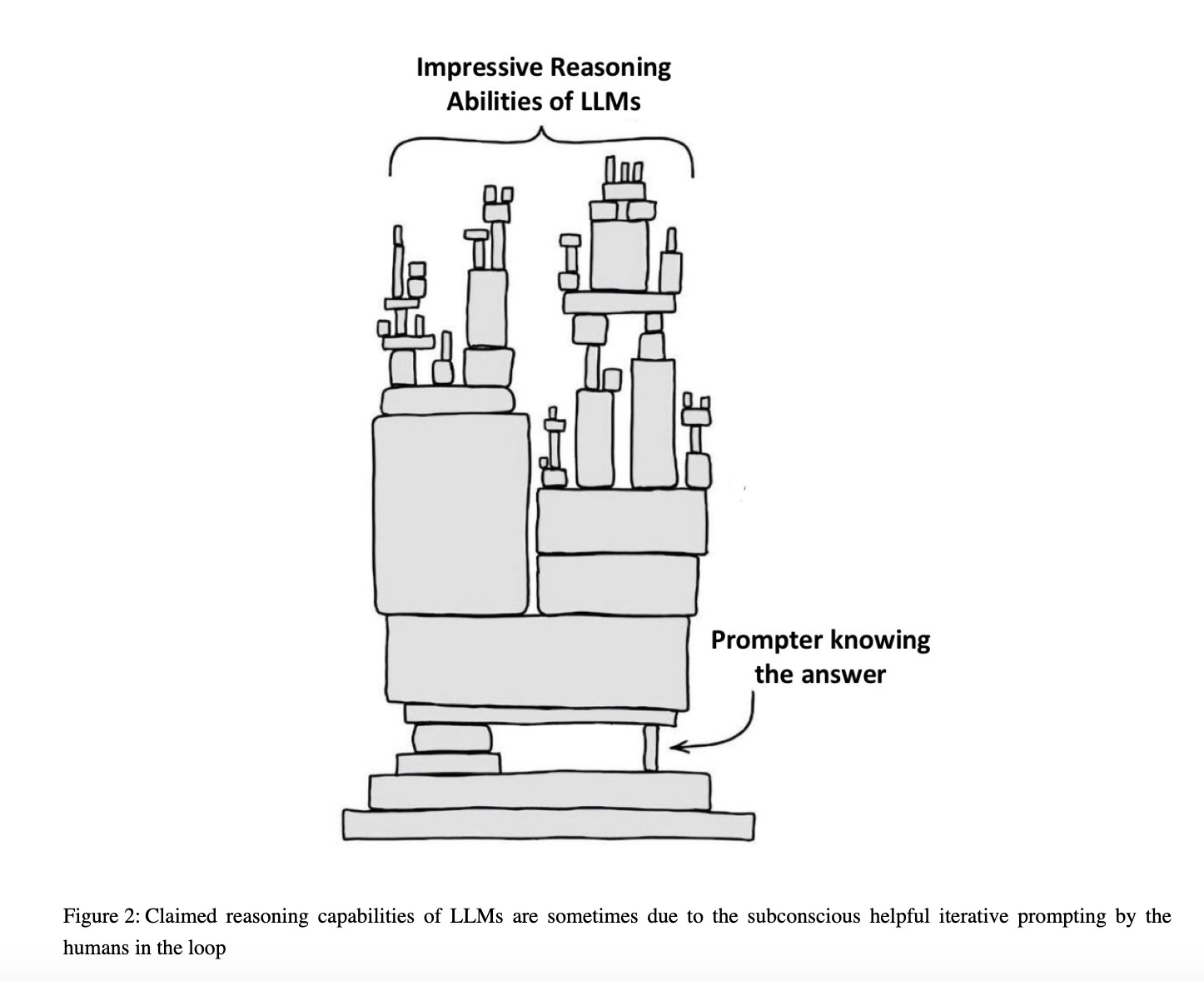 Impressive Reasoning Abilities of LLMs

Prompter knowing the answer

Figure 2: Claimed reasoning capabilities of LLMs are sometimes due to the subconscious helpful iterative prompting by the humans in the loop