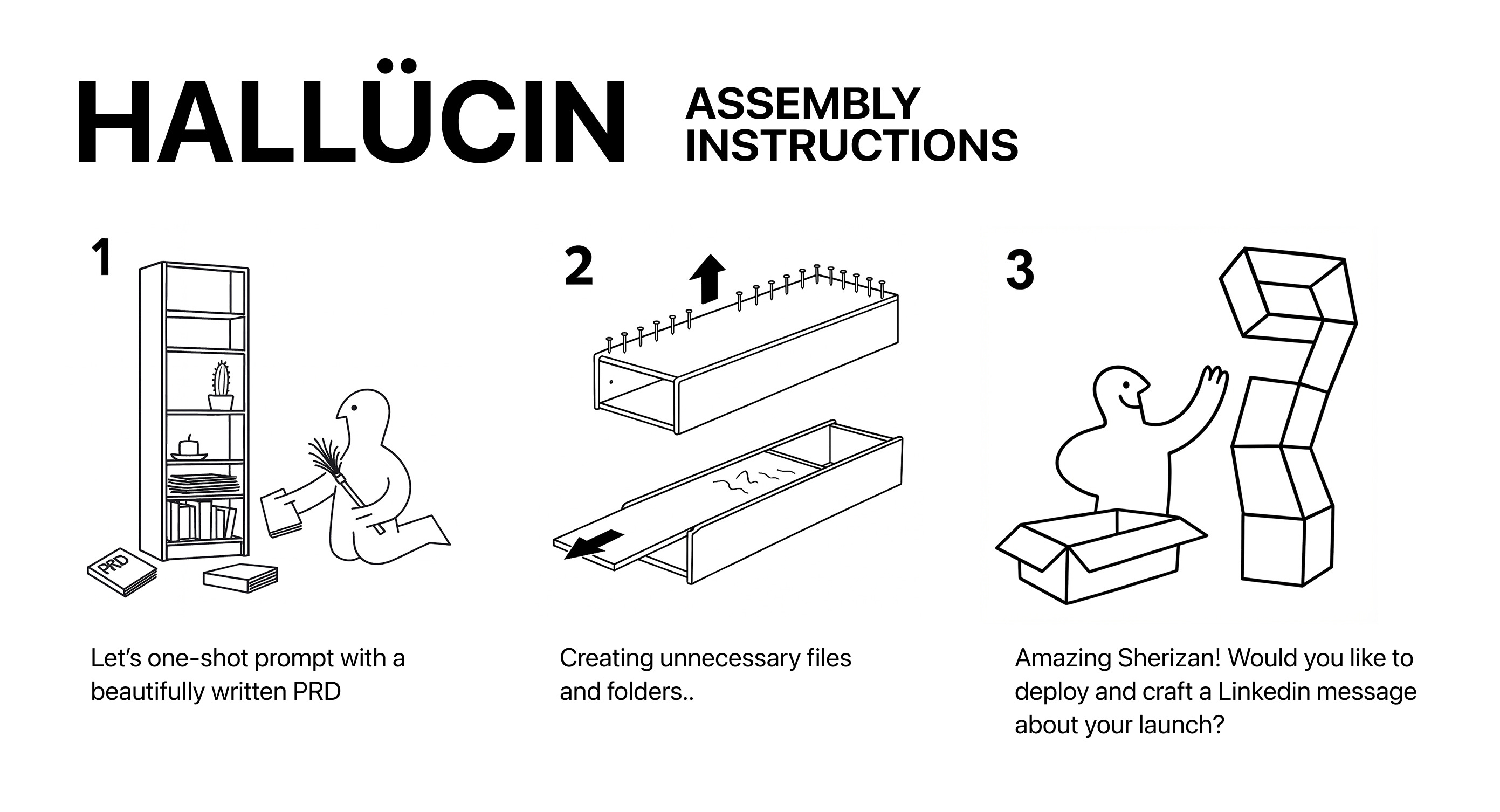 HALLÜCIN ASSEMBLY INSTRUCTIONS

1

PRD

Let's one-shot prompt with a beautifully written PRD

2

Creating unnecessary files and folders..

3

Amazing Sherizan! Would you like to deploy and craft a Linkedin message about your launch?