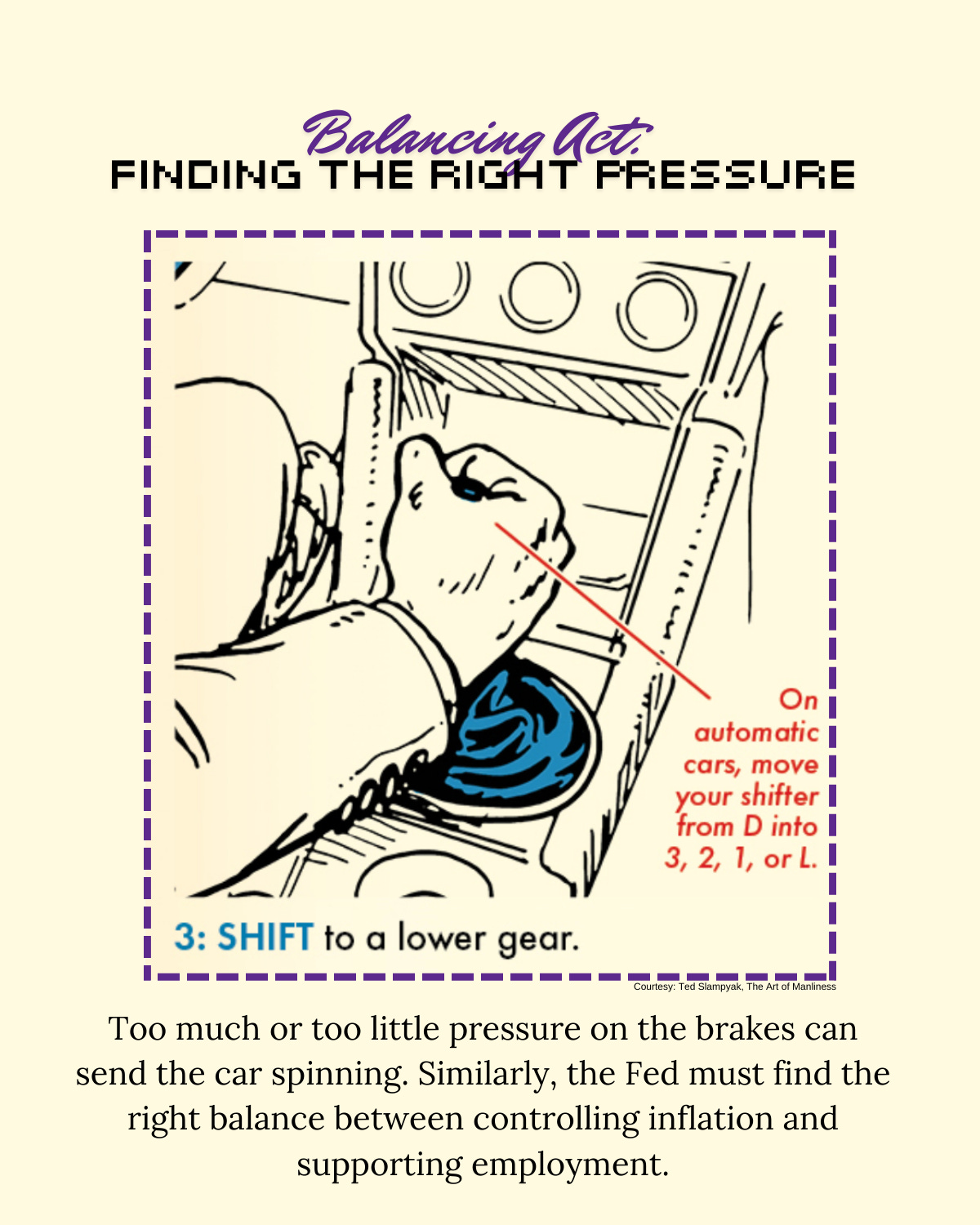 Balancing Act:
FINDING THE RIGHT PRESSURE

On automatic cars, move your shifter from D into 3, 2, 1, or L.

3: SHIFT to a lower gear.

Courtesy: Ted Slampyak, The Art of Manliness

Too much or too little pressure on the brakes can send the car spinning. Similarly, the Fed must find the right balance between controlling inflation and supporting employment.