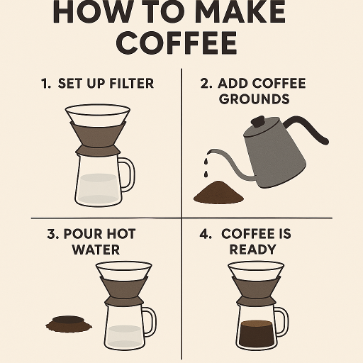 HOW TO MAKE COFFEE

1. SET UP FILTER

2. ADD COFFEE GROUNDS

3. POUR HOT WATER

4. COFFEE IS READY