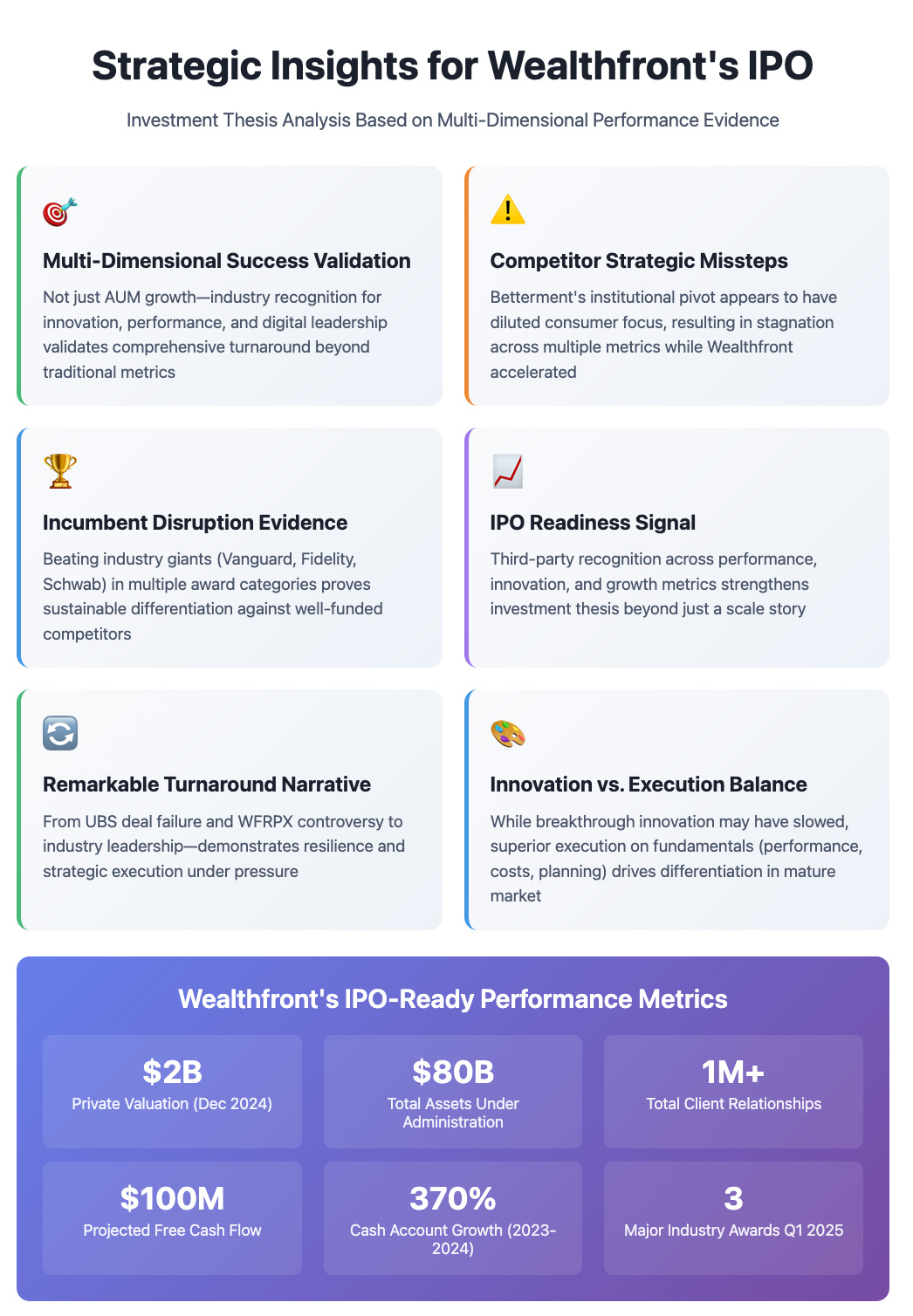 Strategic Insights for Wealthfront's IPO

Investment Thesis Analysis Based on Multi-Dimensional Performance Evidence

Multi-Dimensional Success Validation

Not just AUM growth—industry recognition for innovation, performance, and digital leadership validates comprehensive turnaround beyond traditional metrics

Competitor Strategic Missteps

Betterment's institutional pivot appears to have diluted consumer focus, resulting in stagnation across multiple metrics while Wealthfront accelerated

Incumbent Disruption Evidence

Beating industry giants (Vanguard, Fidelity, Schwab) in multiple award categories proves sustainable differentiation against well-funded competitors

IPO Readiness Signal

Third-party recognition across performance, innovation, and growth metrics strengthens investment thesis beyond just a scale story

Remarkable Turnaround Narrative

From UBS deal failure and WFRPX controversy to industry leadership—demonstrates resilience and strategic execution under pressure

Innovation vs. Execution Balance

While breakthrough innovation may have slowed, superior execution on fundamentals (performance, costs, planning) drives differentiation in mature market

Wealthfront's IPO-Ready Performance Metrics

$2B
Private Valuation (Dec 2024)

$80B
Total Assets Under Administration

1M+
Total Client Relationships

$100M
Projected Free Cash Flow

370%
Cash Account Growth (2023-2024)

3
Major Industry Awards Q1 2025