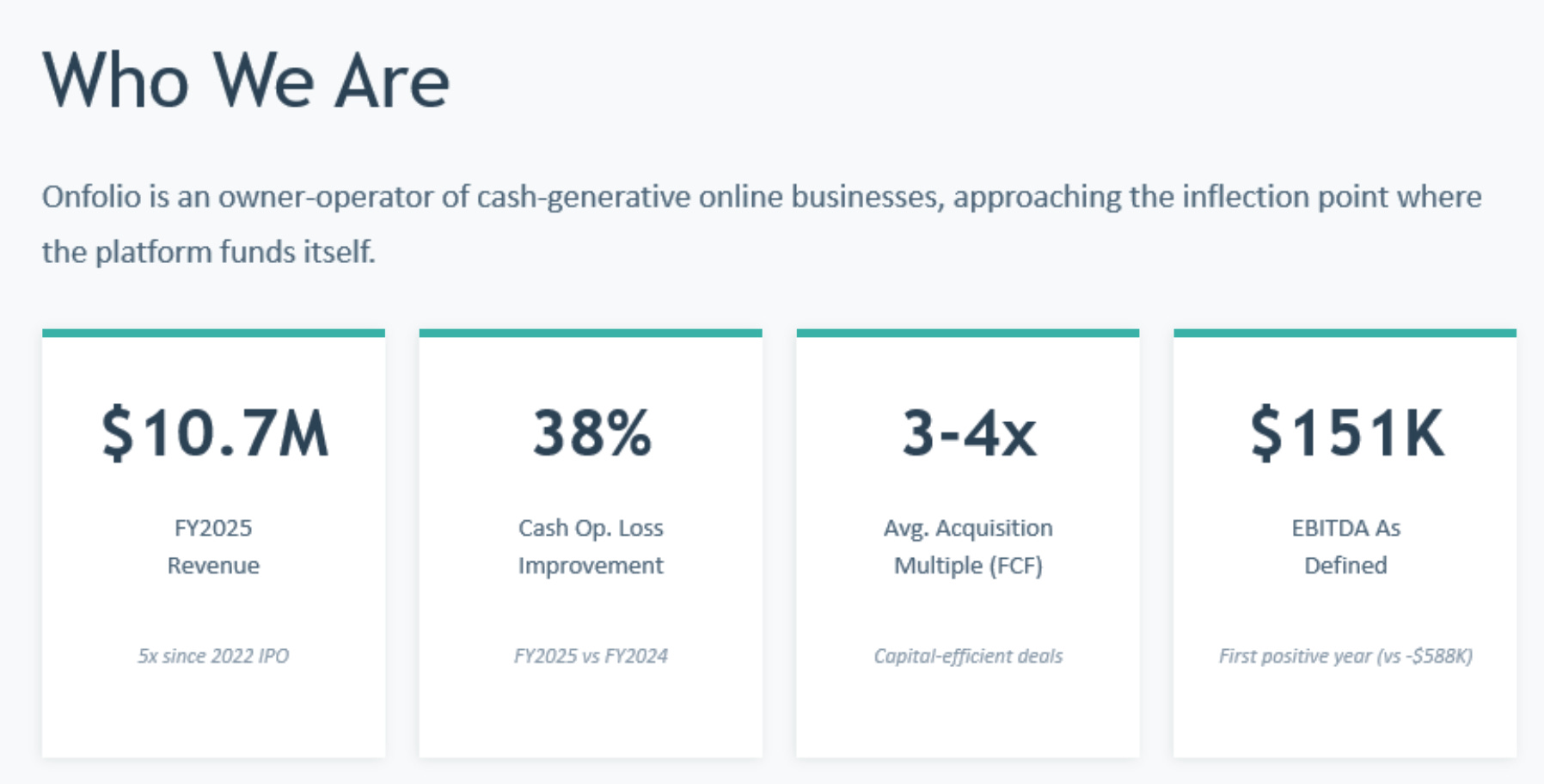 Who We Are

Onfolio is an owner-operator of cash-generative online businesses, approaching the inflection point where the platform funds itself.

$10.7M

FY2025
Revenue

5x since 2022 IPO

38%

Cash Op. Loss
Improvement

FY2025 vs FY2024

3-4x

Avg. Acquisition
Multiple (FCF)

Capital-efficient deals

$151K

EBITDA As
Defined

First positive year (vs -$588K)