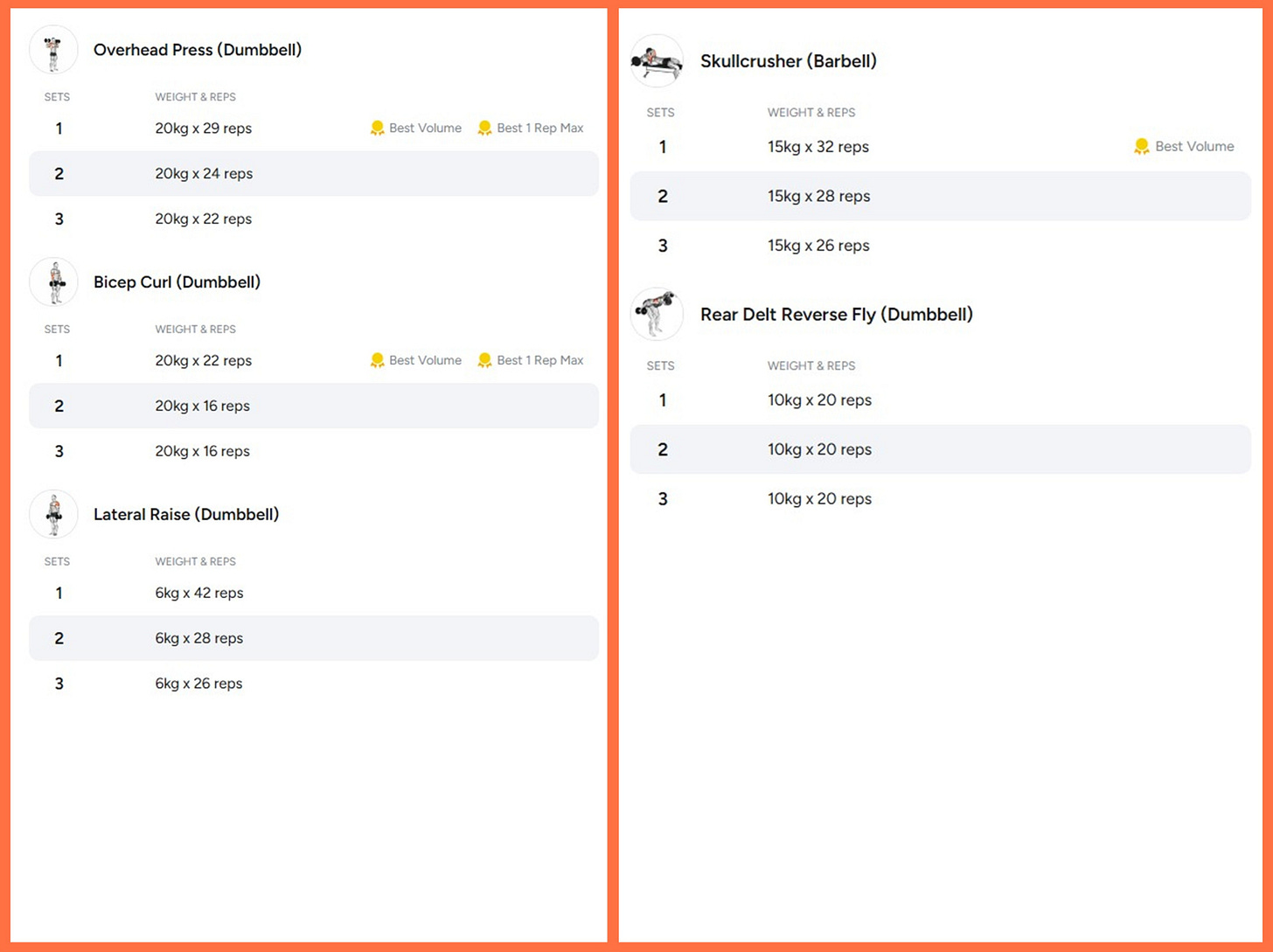 Overhead Press (Dumbbell)

| SETS | WEIGHT & REPS | |
|---|---|---|
| 1 | 20kg x 29 reps | Best Volume  Best 1 Rep Max |
| 2 | 20kg x 24 reps | |
| 3 | 20kg x 22 reps | |

Bicep Curl (Dumbbell)

| SETS | WEIGHT & REPS | |
|---|---|---|
| 1 | 20kg x 22 reps | Best Volume  Best 1 Rep Max |
| 2 | 20kg x 16 reps | |
| 3 | 20kg x 16 reps | |

Lateral Raise (Dumbbell)

| SETS | WEIGHT & REPS |
|---|---|
| 1 | 6kg x 42 reps |
| 2 | 6kg x 28 reps |
| 3 | 6kg x 26 reps |

Skullcrusher (Barbell)

| SETS | WEIGHT & REPS | |
|---|---|---|
| 1 | 15kg x 32 reps | Best Volume |
| 2 | 15kg x 28 reps | |
| 3 | 15kg x 26 reps | |

Rear Delt Reverse Fly (Dumbbell)

| SETS | WEIGHT & REPS |
|---|---|
| 1 | 10kg x 20 reps |
| 2 | 10kg x 20 reps |
| 3 | 10kg x 20 reps |