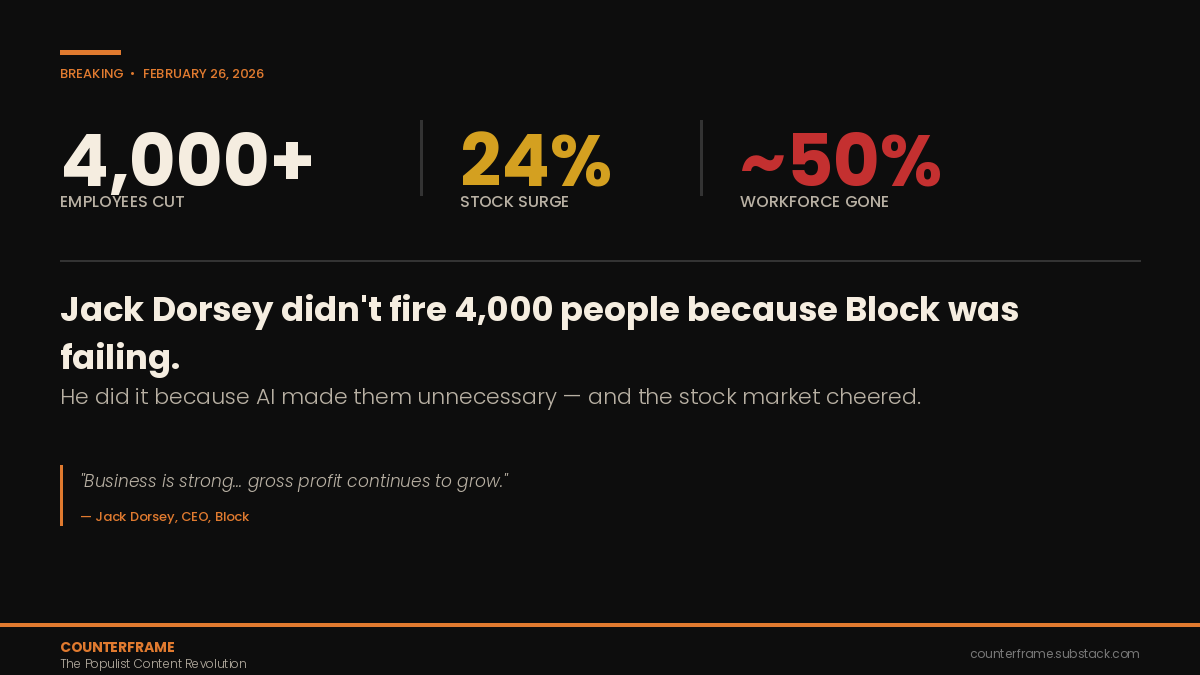 BREAKING • FEBRUARY 26, 2026

4,000+
EMPLOYEES CUT

24%
STOCK SURGE

~50%
WORKFORCE GONE

Jack Dorsey didn't fire 4,000 people because Block was failing.

He did it because AI made them unnecessary — and the stock market cheered.

"Business is strong... gross profit continues to grow."

— Jack Dorsey, CEO, Block

COUNTERFRAME
The Populist Content Revolution

counterframe.substack.com