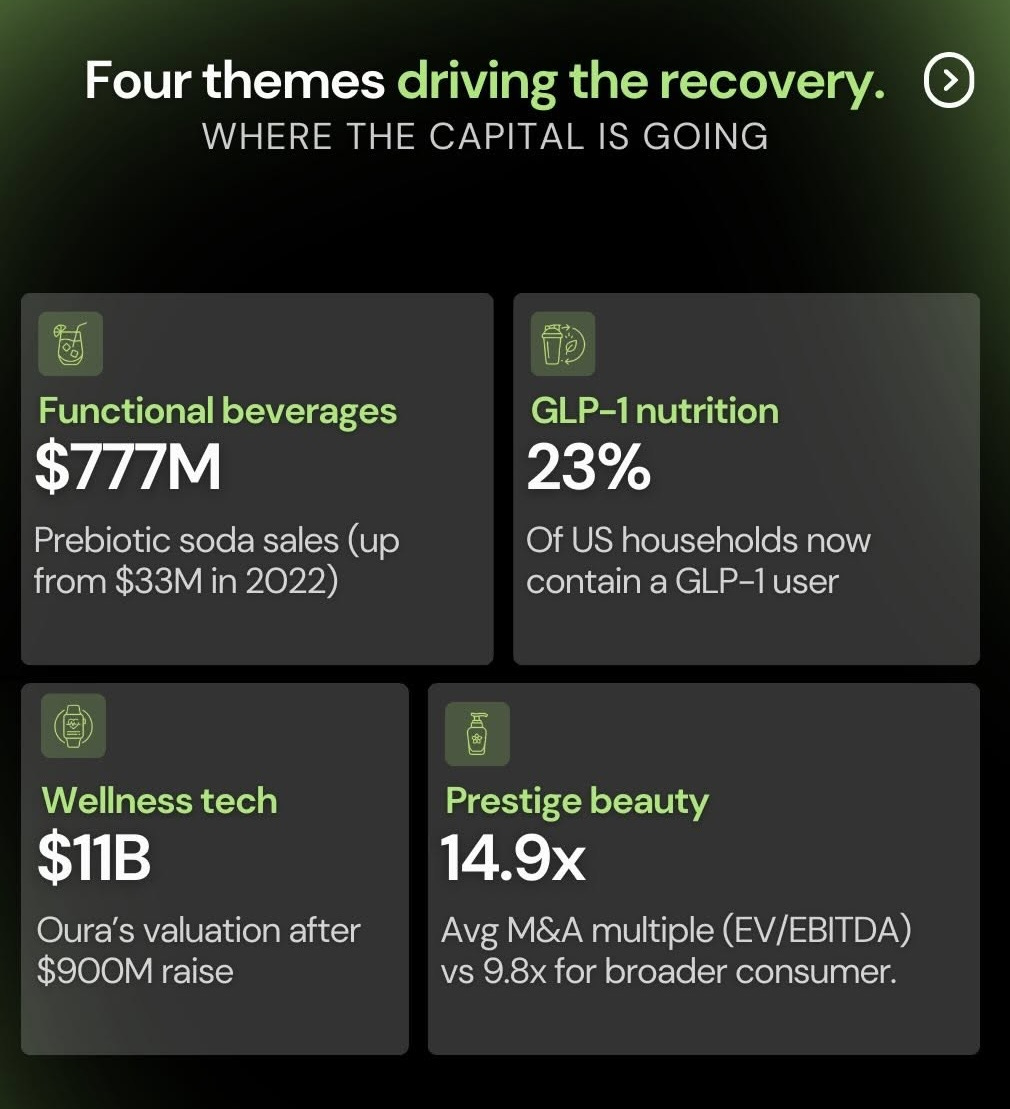 Four themes driving the recovery.
WHERE THE CAPITAL IS GOING

Functional beverages
$777M
Prebiotic soda sales (up from $33M in 2022)

GLP-1 nutrition
23%
Of US households now contain a GLP-1 user

Wellness tech
$11B
Oura's valuation after $900M raise

Prestige beauty
14.9x
Avg M&A multiple (EV/EBITDA) vs 9.8x for broader consumer.