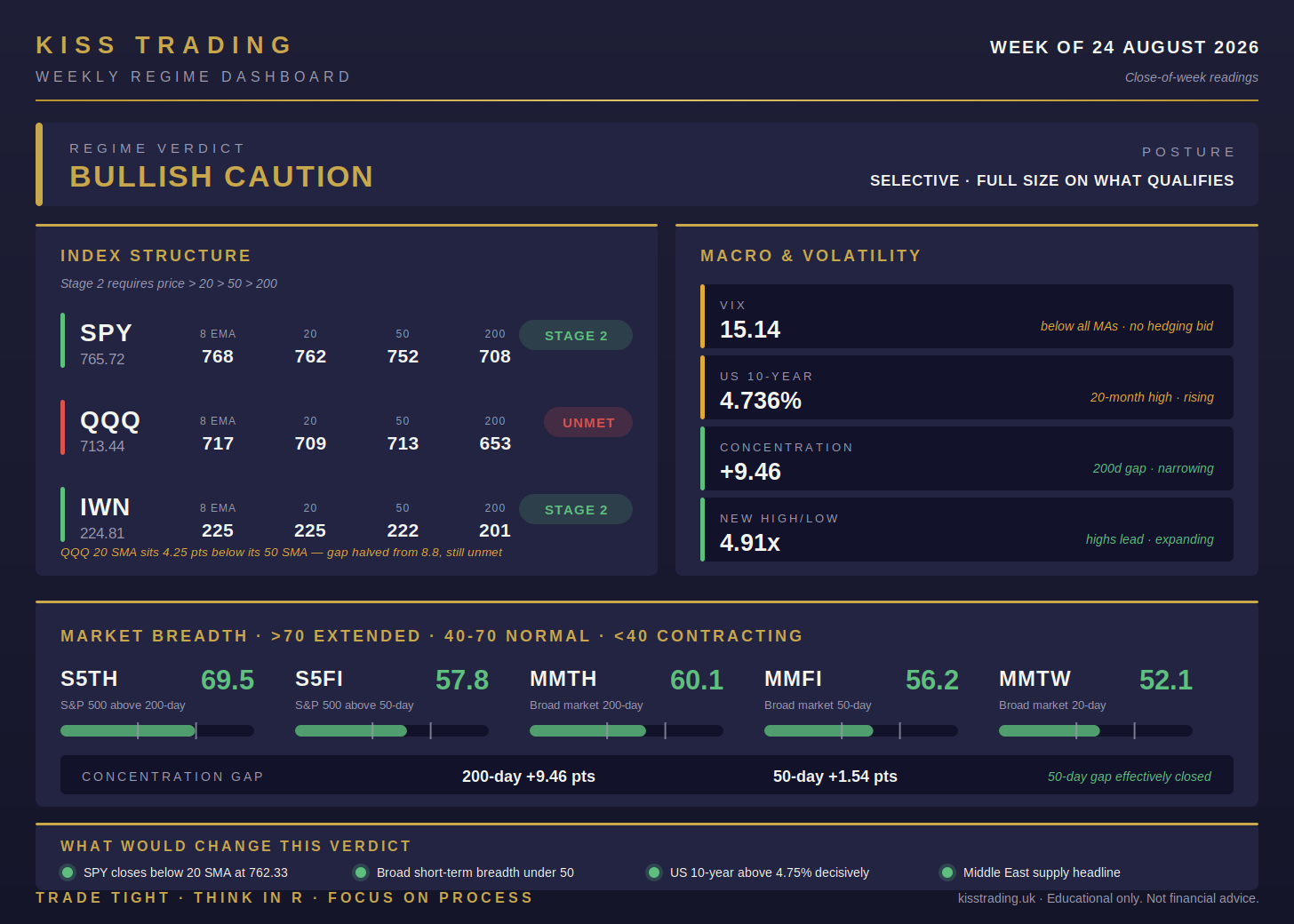 KISS TRADING
WEEKLY REGIME DASHBOARD

WEEK OF 24 AUGUST 2026
Close-of-week readings

REGIME VERDICT
BULLISH CAUTION

POSTURE
SELECTIVE · FULL SIZE ON WHAT QUALIFIES

INDEX STRUCTURE
Stage 2 requires price > 20 > 50 > 200

| | 8 EMA | 20 | 50 | 200 | |
|---|---|---|---|---|---|
| SPY 765.72 | 768 | 762 | 752 | 708 | STAGE 2 |
| QQQ 713.44 | 717 | 709 | 713 | 653 | UNMET |
| IWN 224.81 | 225 | 225 | 222 | 201 | STAGE 2 |

QQQ 20 SMA sits 4.25 pts below its 50 SMA — gap halved from 8.8, still unmet

MACRO & VOLATILITY

VIX
15.14
below all MAs · no hedging bid

US 10-YEAR
4.736%
20-month high · rising

CONCENTRATION
+9.46
200d gap · narrowing

NEW HIGH/LOW
4.91x
highs lead · expanding

MARKET BREADTH · >70 EXTENDED · 40-70 NORMAL · <40 CONTRACTING

S5TH 69.5
S&P 500 above 200-day

S5FI 57.8
S&P 500 above 50-day

MMTH 60.1
Broad market 200-day

MMFI 56.2
Broad market 50-day

MMTW 52.1
Broad market 20-day

CONCENTRATION GAP 200-day +9.46 pts 50-day +1.54 pts 50-day gap effectively closed

WHAT WOULD CHANGE THIS VERDICT
SPY closes below 20 SMA at 762.33
Broad short-term breadth under 50
US 10-year above 4.75% decisively
Middle East supply headline

TRADE TIGHT · THINK IN R · FOCUS ON PROCESS
kisstrading.uk · Educational only. Not financial advice.