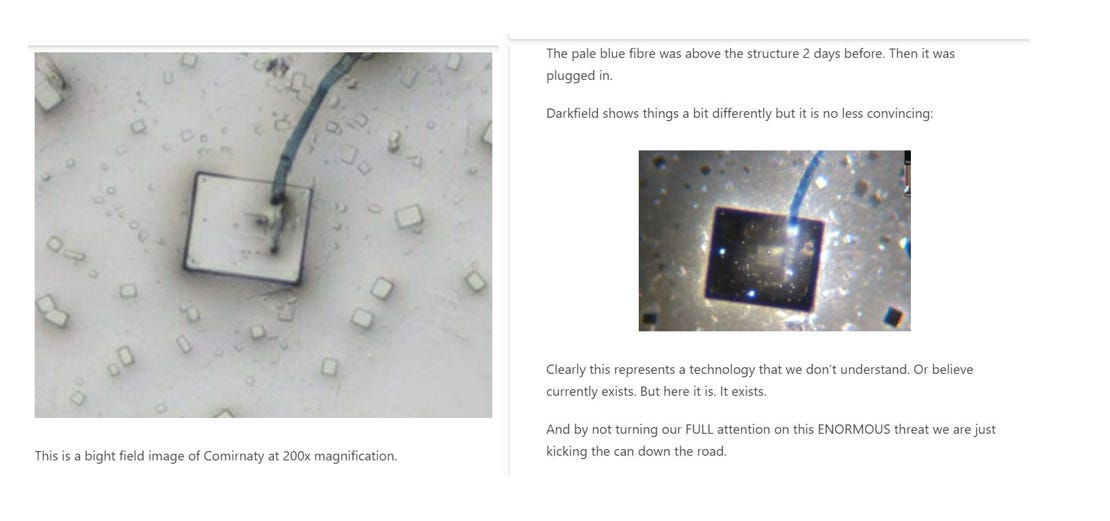 This is a bight field image of Comirnaty at 200x magnification.

The pale blue fibre was above the structure 2 days before. Then it was plugged in.

Darkfield shows things a bit differently but it is no less convincing:

Clearly this represents a technology that we don't understand. Or believe currently exists. But here it is. It exists.

And by not turning our FULL attention on this ENORMOUS threat we are just kicking the can down the road.