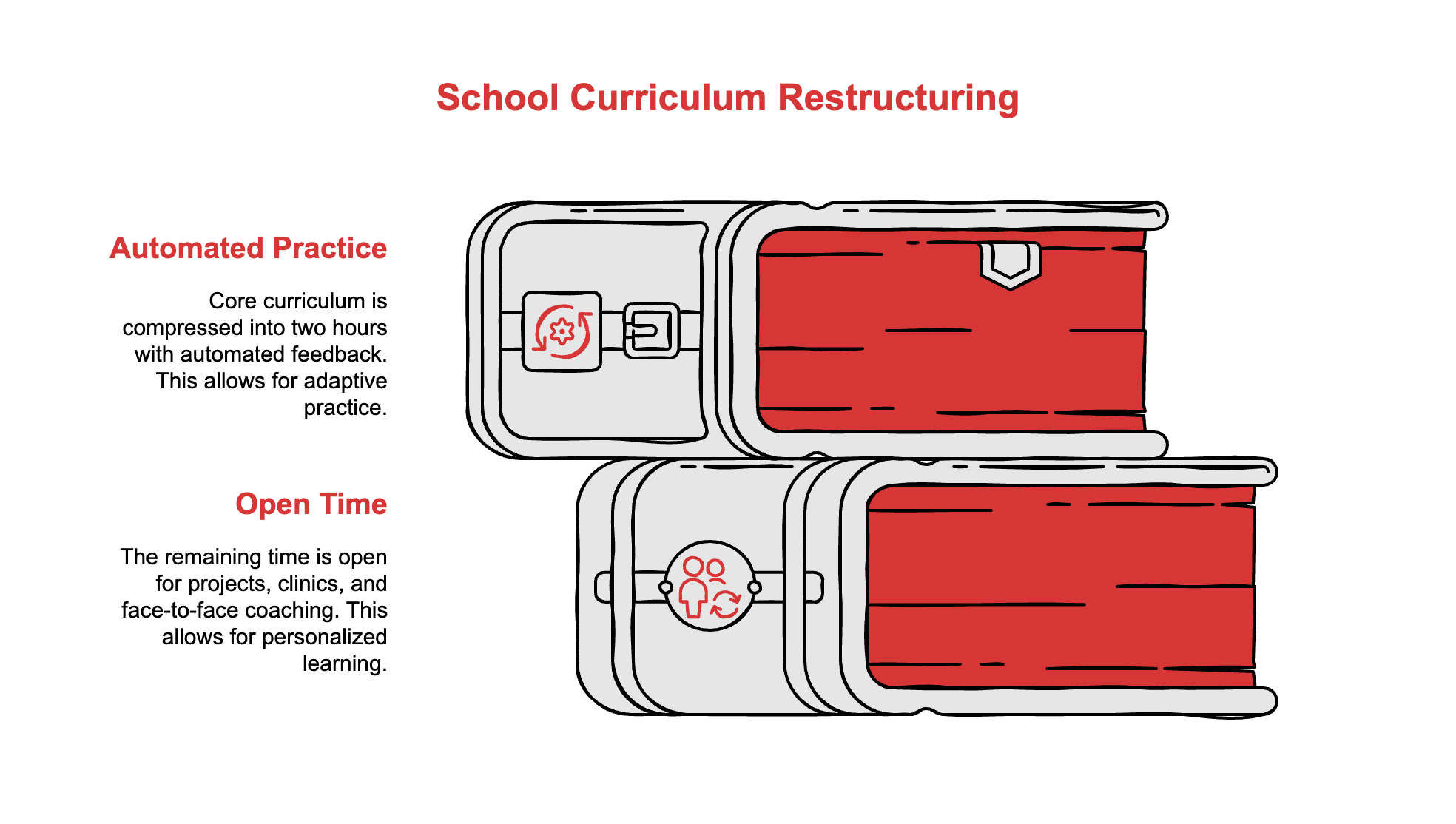 School Curriculum Restructuring

Automated Practice

Core curriculum is compressed into two hours with automated feedback. This allows for adaptive practice.

Open Time

The remaining time is open for projects, clinics, and face-to-face coaching. This allows for personalized learning.