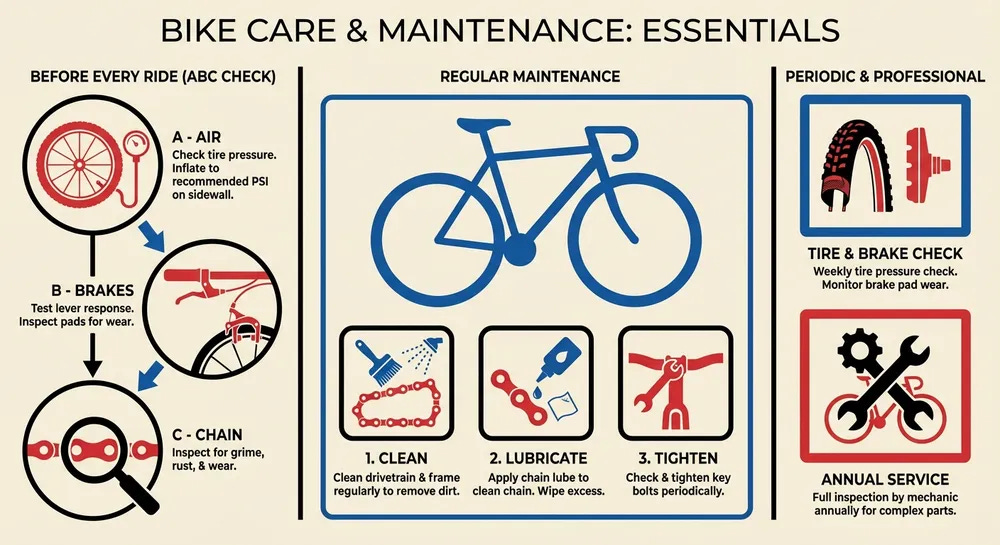 BIKE CARE & MAINTENANCE: ESSENTIALS

BEFORE EVERY RIDE (ABC CHECK)

A - AIR
Check tire pressure. Inflate to recommended PSI on sidewall.

B - BRAKES
Test lever response. Inspect pads for wear.

C - CHAIN
Inspect for grime, rust, & wear.

REGULAR MAINTENANCE

1. CLEAN
Clean drivetrain & frame regularly to remove dirt.

2. LUBRICATE
Apply chain lube to clean chain. Wipe excess.

3. TIGHTEN
Check & tighten key bolts periodically.

PERIODIC & PROFESSIONAL

TIRE & BRAKE CHECK
Weekly tire pressure check. Monitor brake pad wear.

ANNUAL SERVICE
Full inspection by mechanic annually for complex parts.