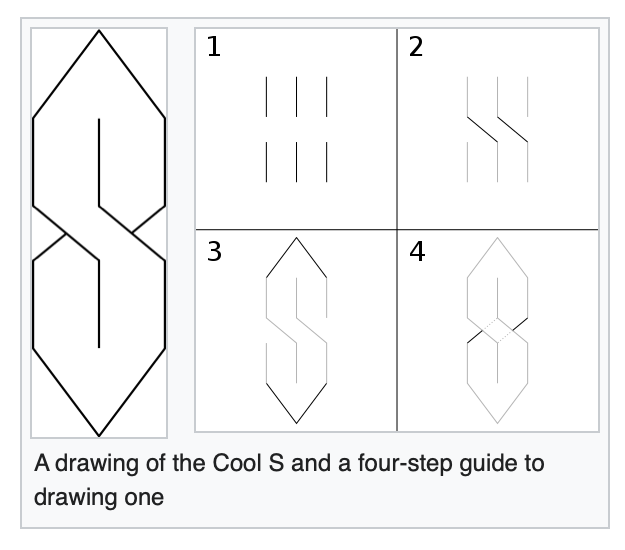 1

2

3

4

A drawing of the Cool S and a four-step guide to drawing one