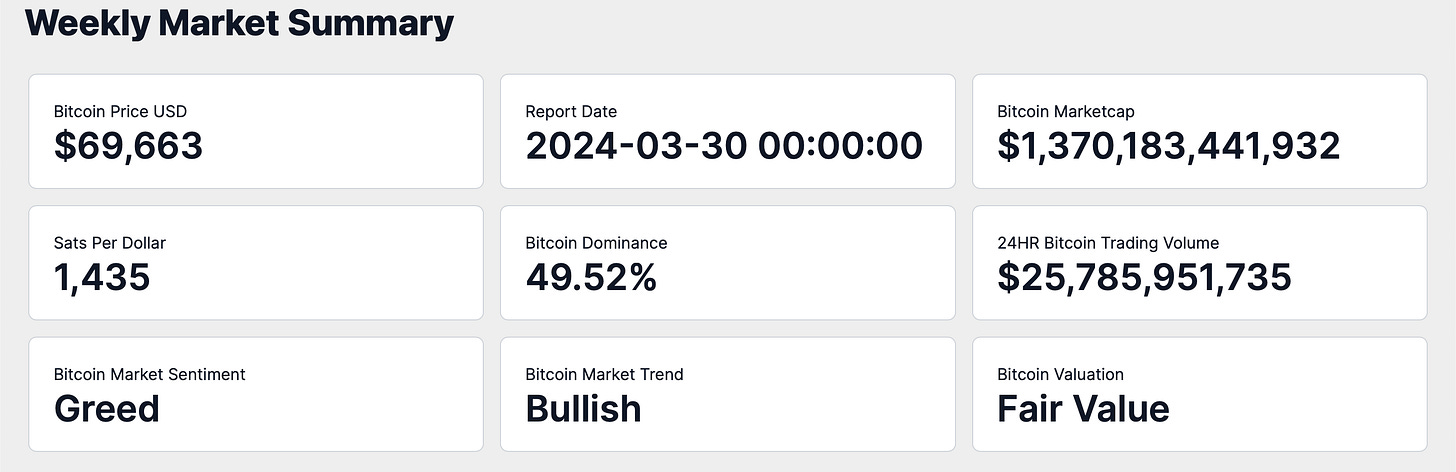 Weekly Market Summary

Bitcoin Price USD
$69,663

Report Date
2024-03-30 00:00:00

Bitcoin Marketcap
$1,370,183,441,932

Sats Per Dollar
1,435

Bitcoin Dominance
49.52%

24HR Bitcoin Trading Volume
$25,785,951,735

Bitcoin Market Sentiment
Greed

Bitcoin Market Trend
Bullish

Bitcoin Valuation
Fair Value