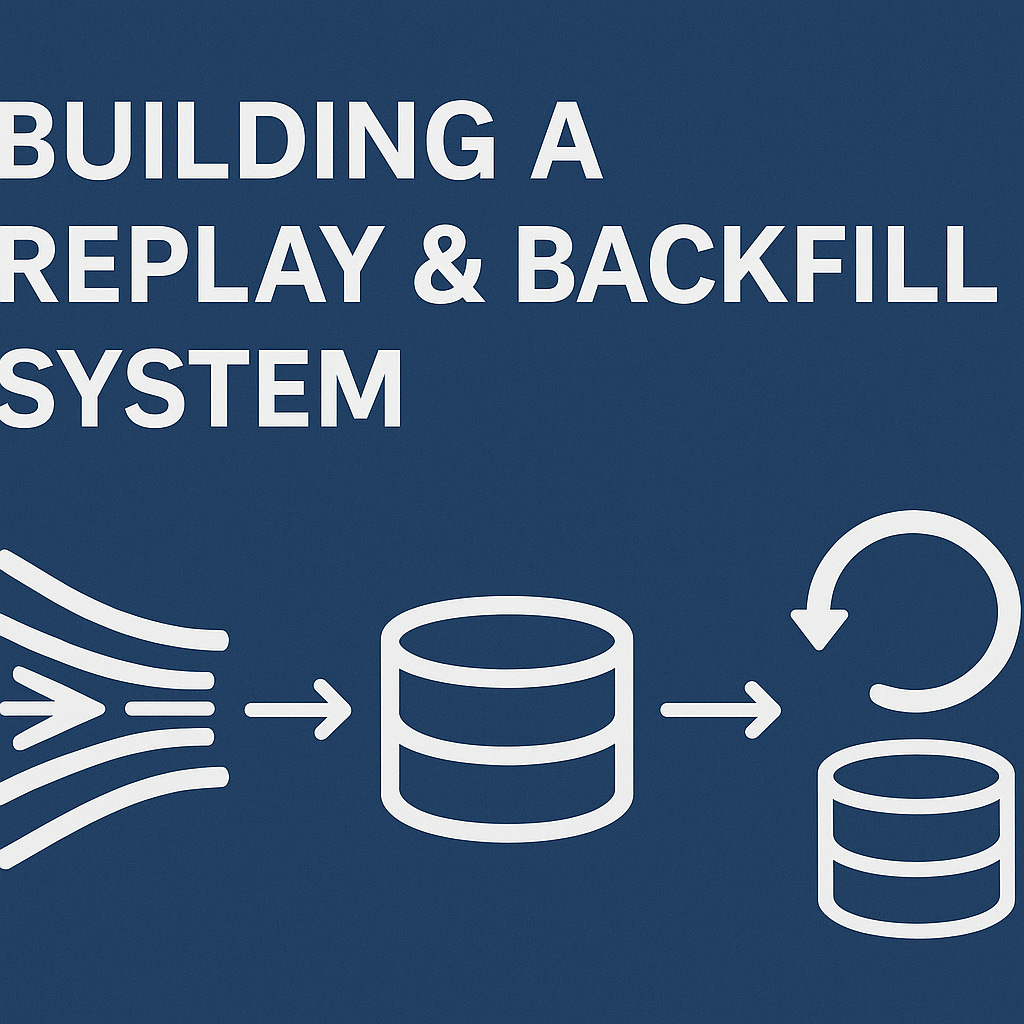 BUILDING A REPLAY & BACKFILL SYSTEM