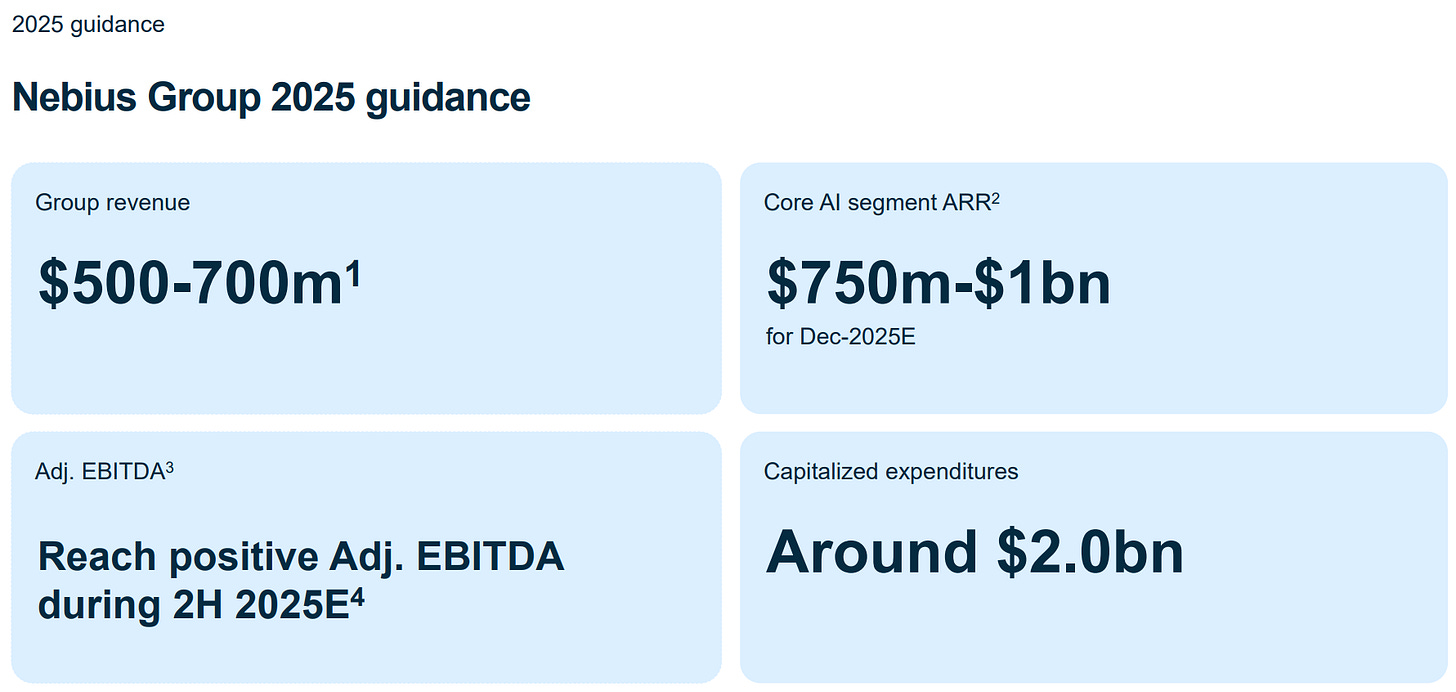 2025 guidance

Nebius Group 2025 guidance

Group revenue

$500-700m$^{1}$

Core AI segment ARR$^{2}$

$750m-$1bn

for Dec-2025E

Adj. EBITDA$^{3}$

Reach positive Adj. EBITDA during 2H 2025E$^{4}$

Capitalized expenditures

Around $2.0bn