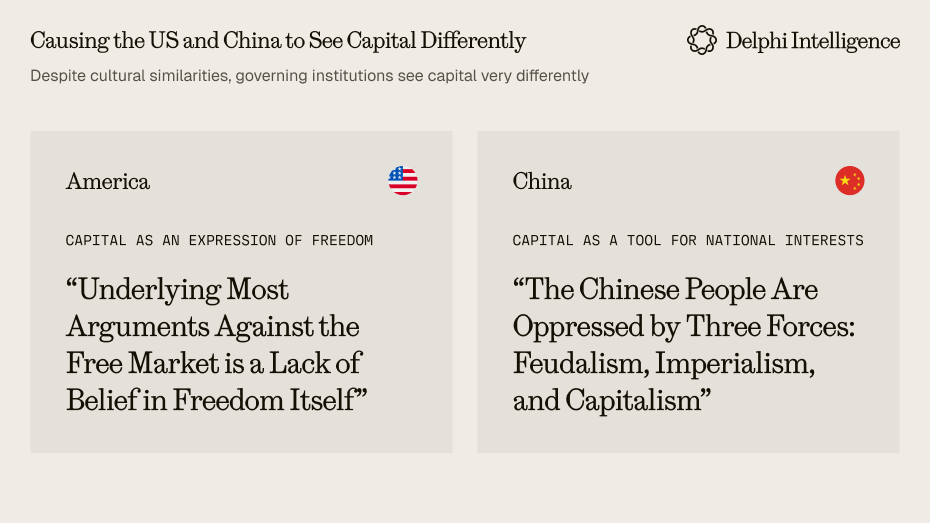 Causing the US and China to See Capital Differently

Delphi Intelligence

Despite cultural similarities, governing institutions see capital very differently

America

CAPITAL AS AN EXPRESSION OF FREEDOM

"Underlying Most Arguments Against the Free Market is a Lack of Belief in Freedom Itself"

China

CAPITAL AS A TOOL FOR NATIONAL INTERESTS

"The Chinese People Are Oppressed by Three Forces: Feudalism, Imperialism, and Capitalism"