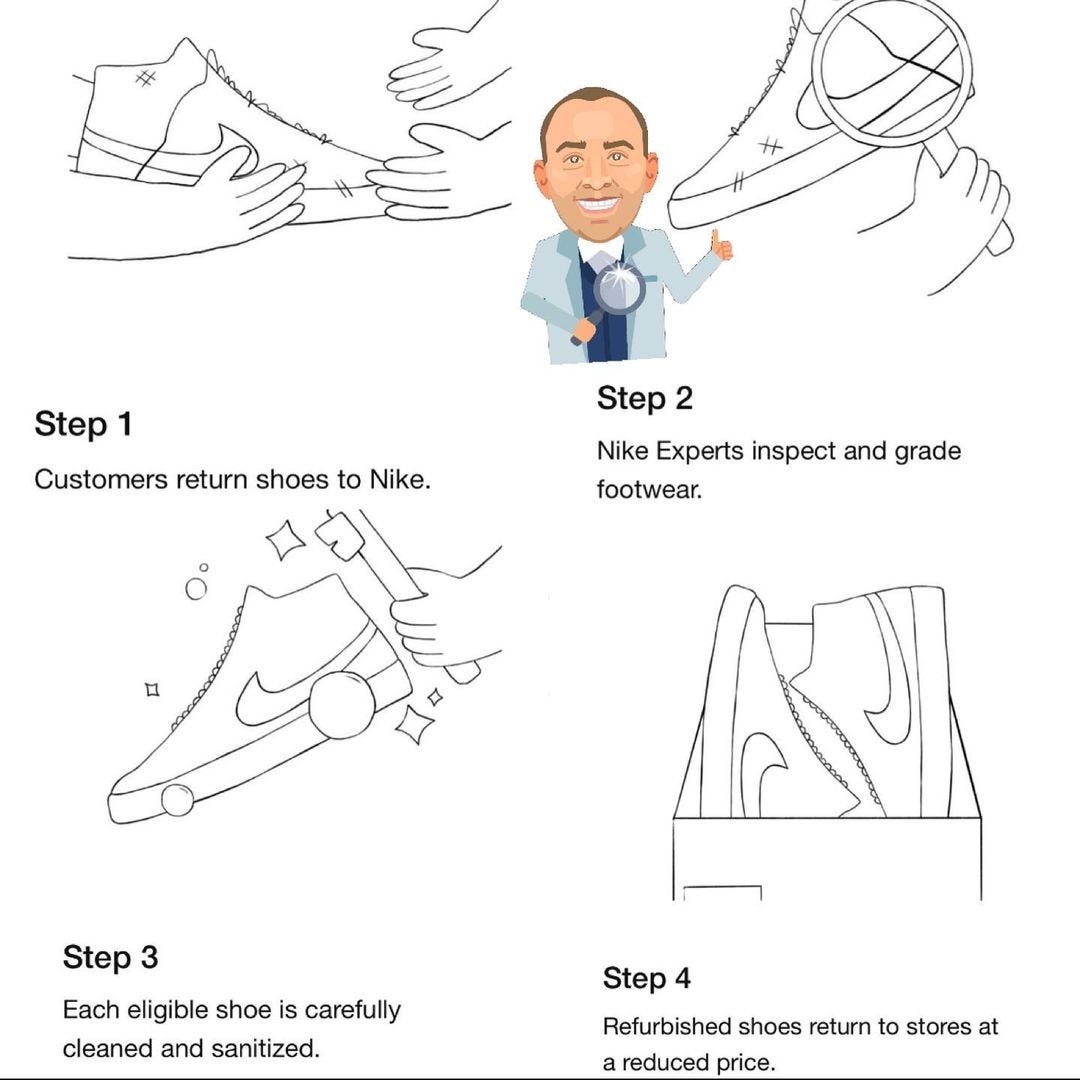 Step 1

Customers return shoes to Nike.

Step 2

Nike Experts inspect and grade footwear.

Step 3

Each eligible shoe is carefully cleaned and sanitized.

Step 4

Refurbished shoes return to stores at a reduced price.