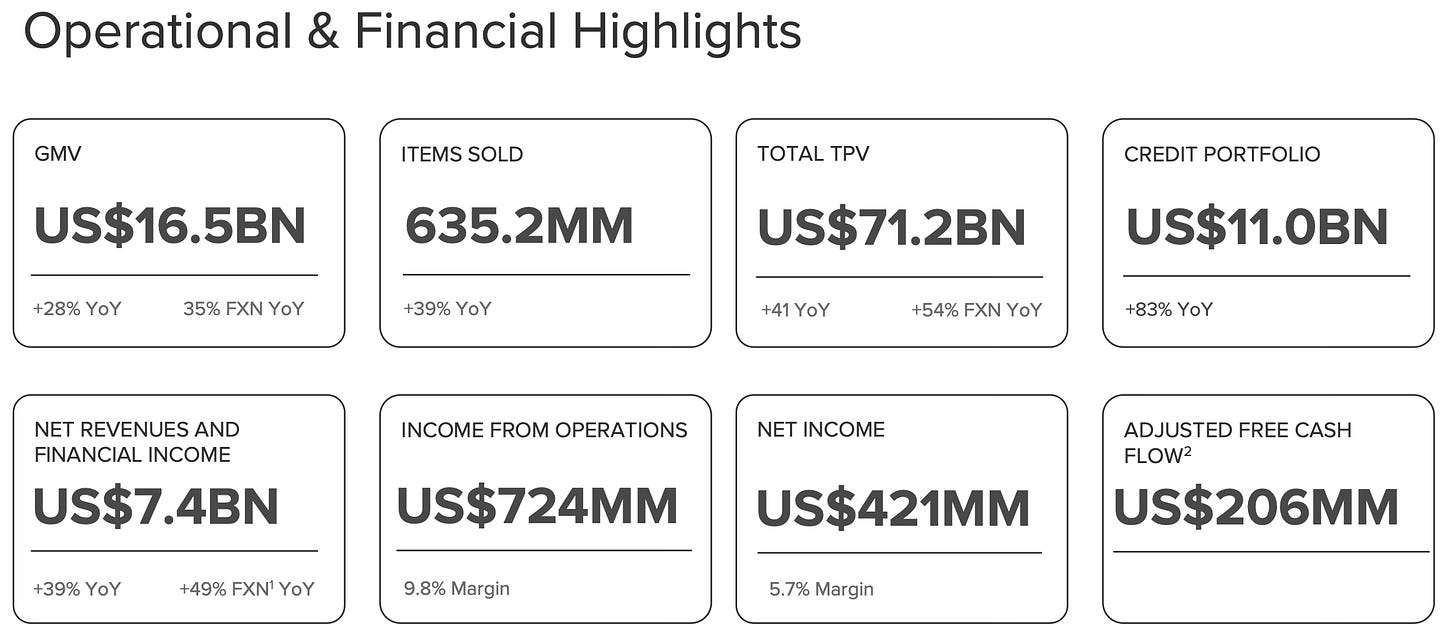 Operational & Financial Highlights

GMV

US$16.5BN

+28% YoY

35% FXN YoY

ITEMS SOLD

635.2MM

+39% YoY

TOTAL TPV

US$71.2BN

+41 YoY

+54% FXN YoY

CREDIT PORTFOLIO

US$11.0BN

+83% YoY

NET REVENUES AND FINANCIAL INCOME

US$7.4BN

+39% YoY

+49% FXN$^{1}$ YoY

INCOME FROM OPERATIONS

US$724MM

9.8% Margin

NET INCOME

US$421MM

5.7% Margin

ADJUSTED FREE CASH FLOW$^{2}$

US$206MM