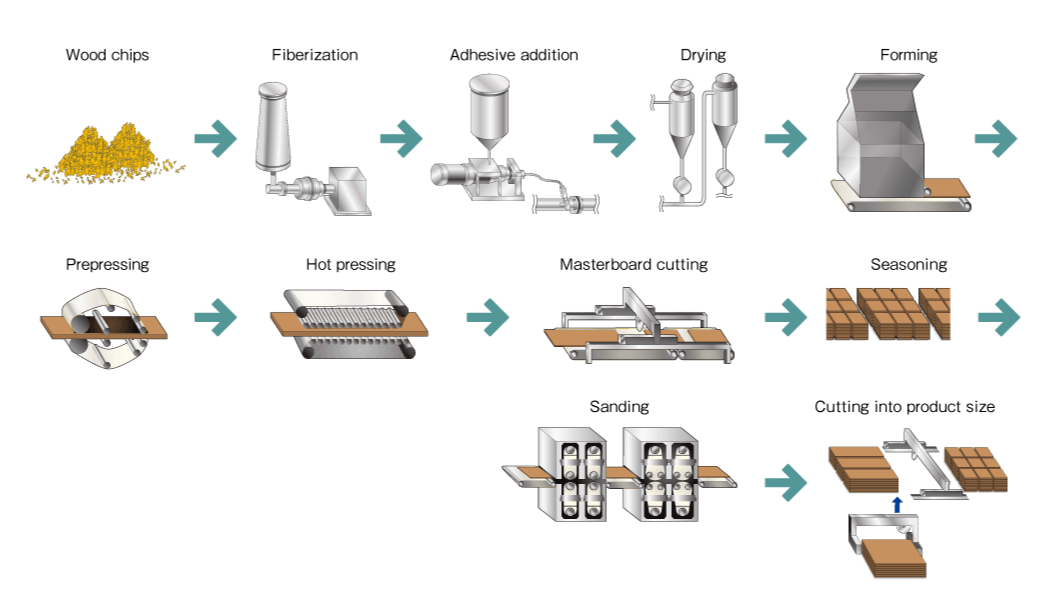 Wood chips

Fiberization

Adhesive addition

Drying

Forming

Prepressing

Hot pressing

Masterboard cutting

Seasoning

Sanding

Cutting into product size