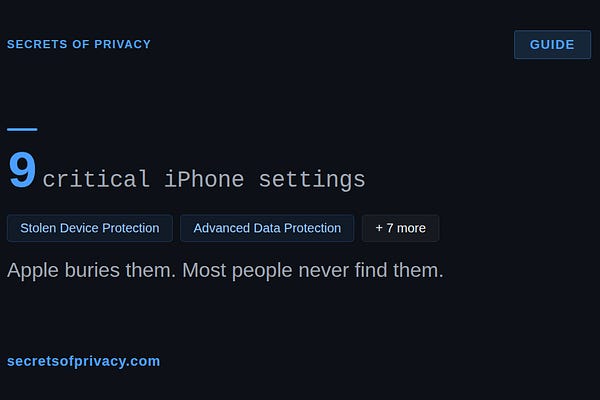 SECRETS OF PRIVACY

GUIDE

9 critical iPhone settings

Stolen Device Protection

Advanced Data Protection

+ 7 more

Apple buries them. Most people never find them.

secretsofprivacy.com