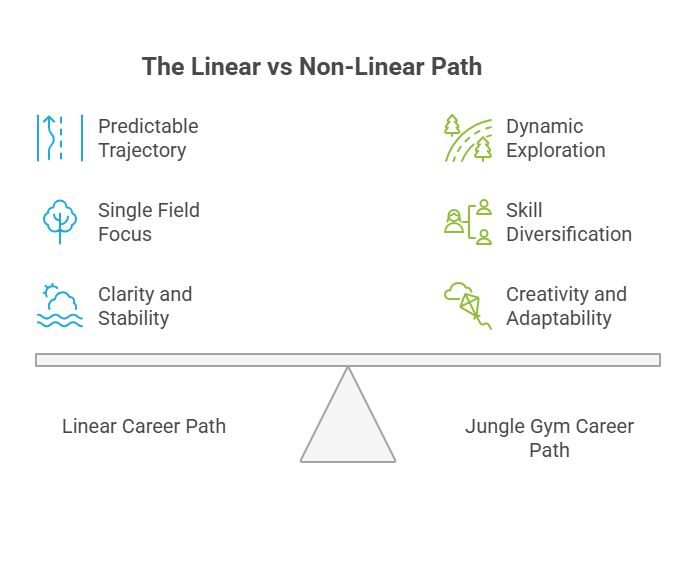 The Linear vs Non-Linear Path

Predictable Trajectory

Single Field Focus

Clarity and Stability

Dynamic Exploration

Skill Diversification

Creativity and Adaptability

Linear Career Path

Jungle Gym Career Path