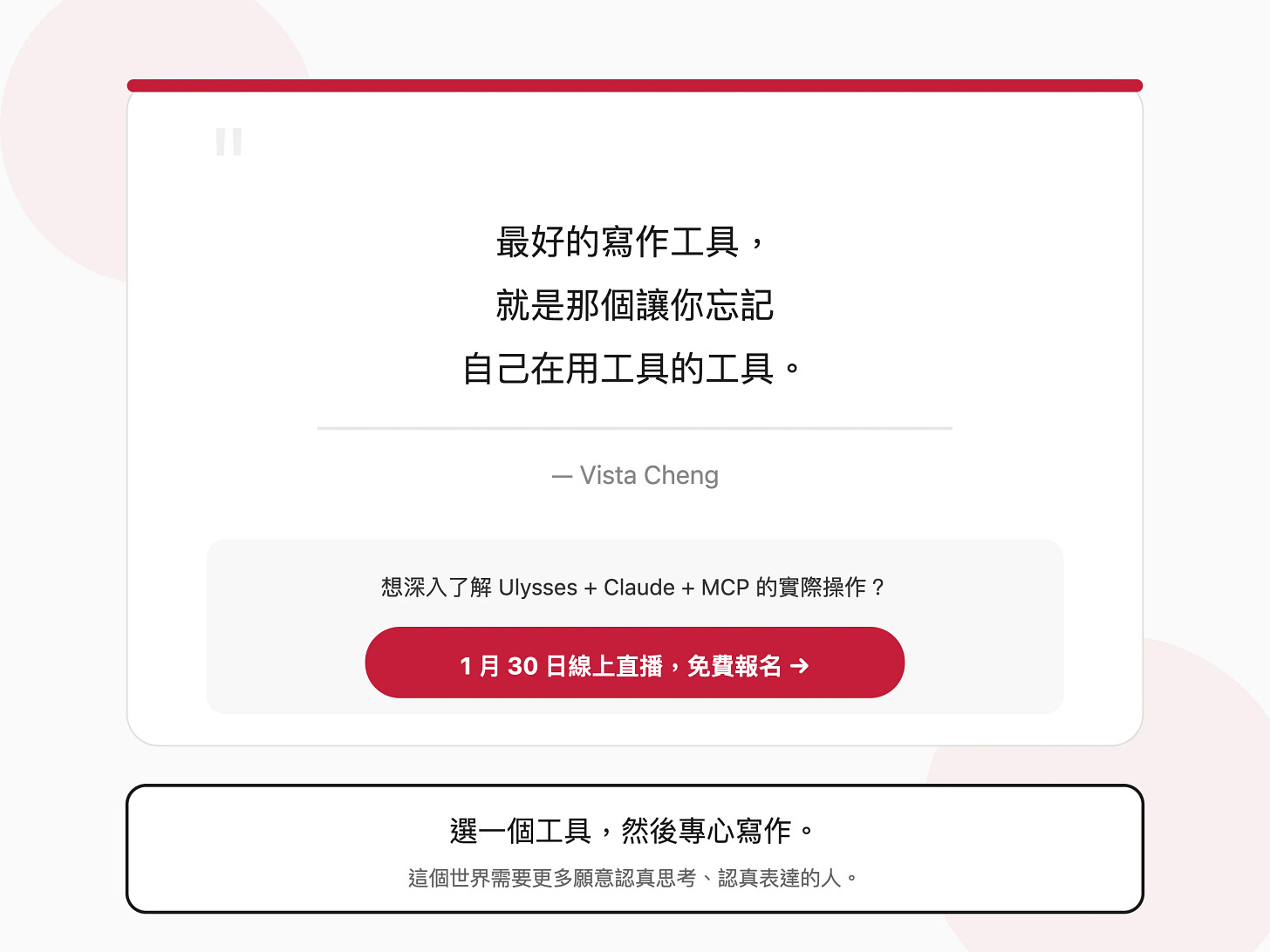 "

最好的寫作工具，
就是那個讓你忘記
自己在用工具的工具。

— Vista Cheng

想深入了解 Ulysses + Claude + MCP 的實際操作？

1 月 30 日線上直播，免費報名 →

選一個工具，然後專心寫作。

這個世界需要更多願意認真思考、認真表達的人。