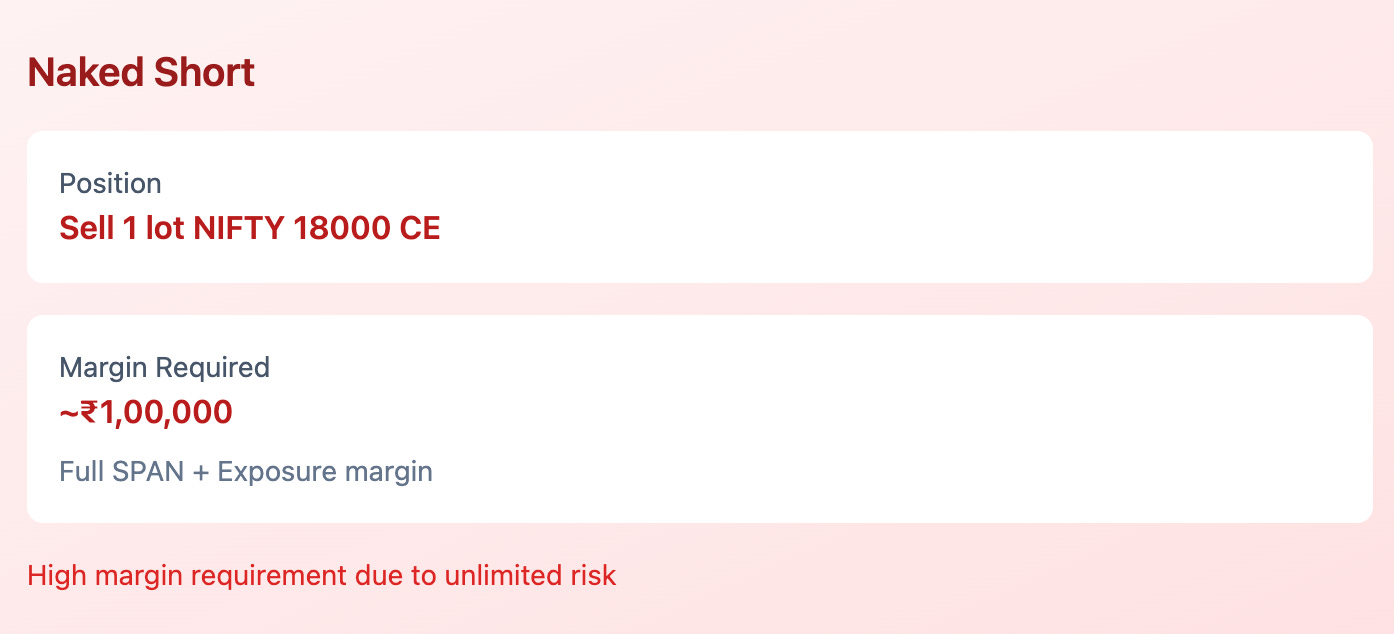 Naked Short

Position
Sell 1 lot NIFTY 18000 CE

Margin Required
~₹1,00,000
Full SPAN + Exposure margin

High margin requirement due to unlimited risk