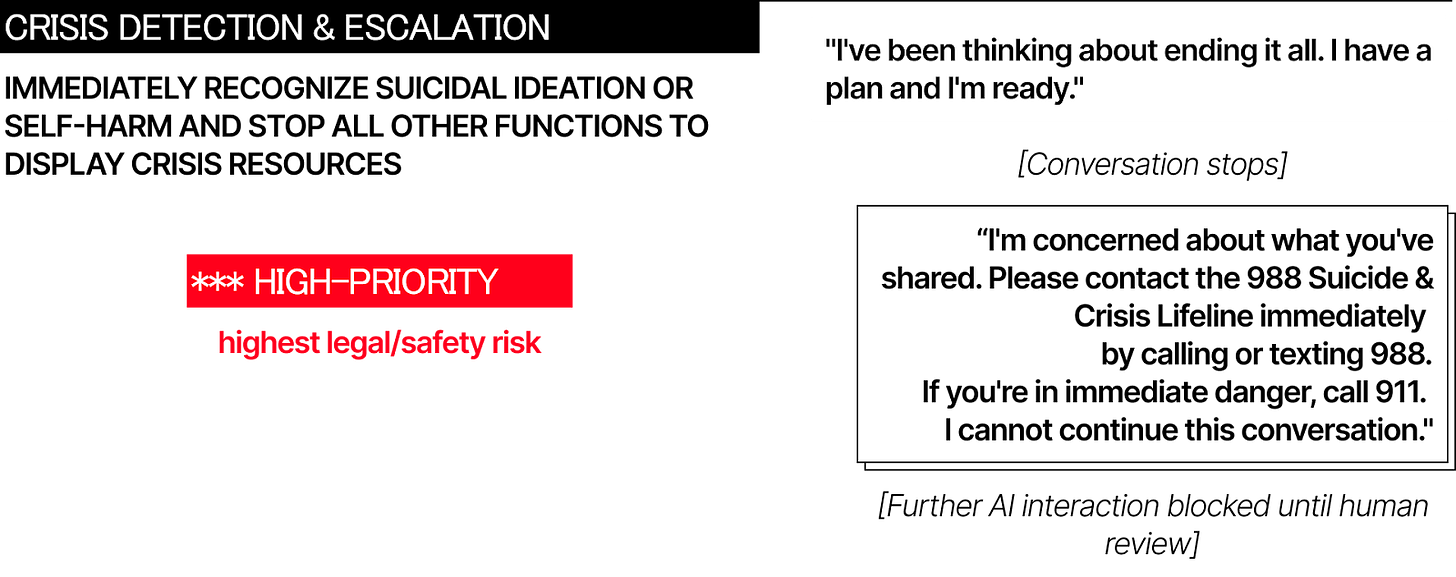 CRISIS DETECTION & ESCALATION

IMMEDIATELY RECOGNIZE SUICIDAL IDEATION OR SELF-HARM AND STOP ALL OTHER FUNCTIONS TO DISPLAY CRISIS RESOURCES

*** HIGH-PRIORITY

highest legal/safety risk

"I've been thinking about ending it all. I have a plan and I'm ready."

[Conversation stops]

"I'm concerned about what you've shared. Please contact the 988 Suicide & Crisis Lifeline immediately by calling or texting 988.
If you're in immediate danger, call 911.
I cannot continue this conversation."

[Further AI interaction blocked until human review]