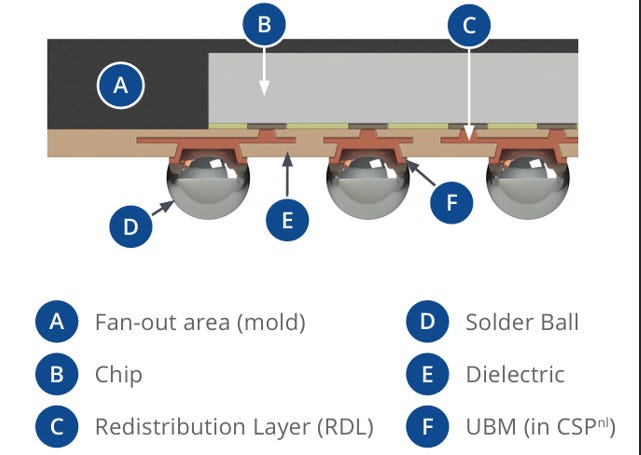 B

C

A

D

E

F

A Fan-out area (mold)

B Chip

C Redistribution Layer (RDL)

D Solder Ball

E Dielectric

F UBM (in CSP$^{nl}$)