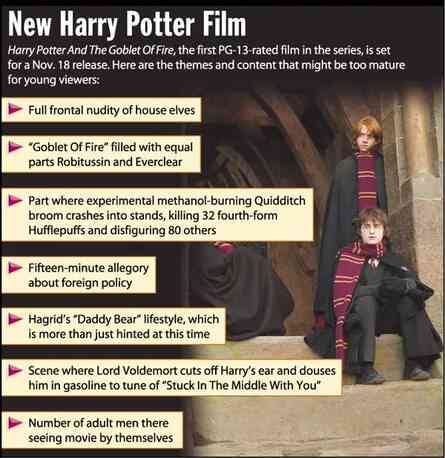 New Harry Potter Film

Harry Potter And The Goblet Of Fire, the first PG-13-rated film in the series, is set for a Nov. 18 release. Here are the themes and content that might be too mature for young viewers:

Full frontal nudity of house elves

"Goblet Of Fire" filled with equal parts Robitussin and Everclear

Part where experimental methanol-burning Quidditch broom crashes into stands, killing 32 fourth-form Hufflepuffs and disfiguring 80 others

Fifteen-minute allegory about foreign policy

Hagrid's "Daddy Bear" lifestyle, which is more than just hinted at this time

Scene where Lord Voldemort cuts off Harry's ear and douses him in gasoline to tune of "Stuck In The Middle With You"

Number of adult men there seeing movie by themselves