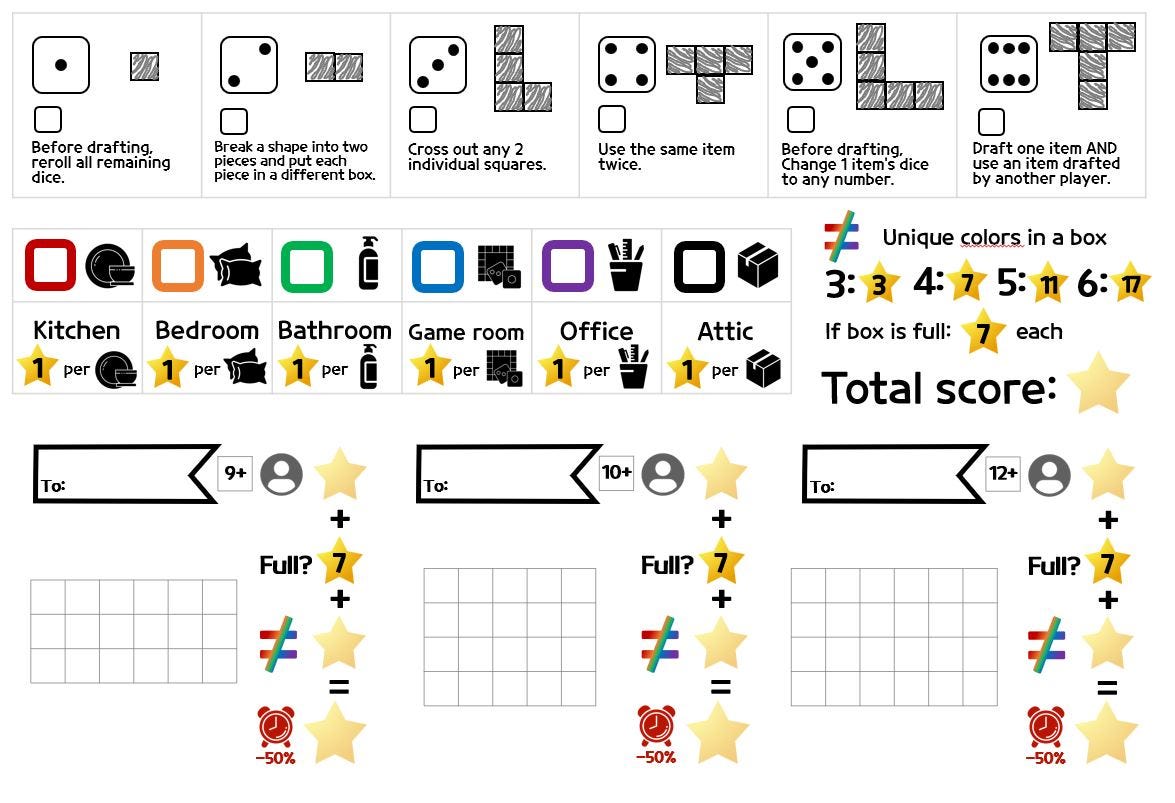 Before drafting, reroll all remaining dice.

Break a shape into two pieces and put each piece in a different box.

Cross out any 2 individual squares.

Use the same item twice.

Before drafting, Change 1 item's dice to any number.

Draft one item AND use an item drafted by another player.

| Kitchen | Bedroom | Bathroom | Game room | Office | Attic |
|---|---|---|---|---|---|
| 1 per | 1 per | 1 per | 1 per | 1 per | 1 per |

Unique colors in a box
3: 3 4: 7 5: 11 6: 17
If box is full: 7 each
Total score:

To: 9+
+
Full? 7
+
=
-50%

To: 10+
+
Full? 7
+
=
-50%

To: 12+
+
Full? 7
+
=
-50%