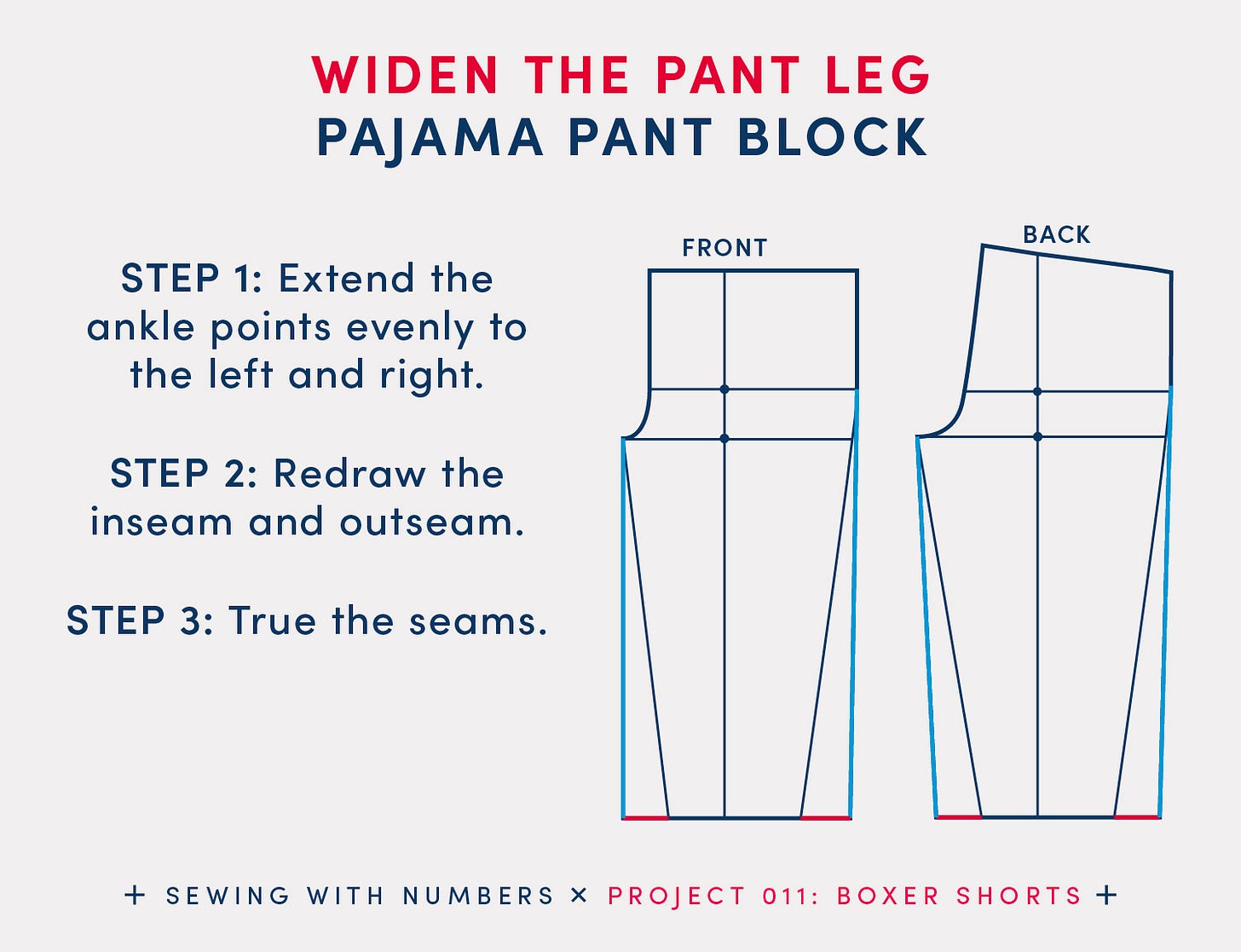 WIDEN THE PANT LEG
PAJAMA PANT BLOCK

STEP 1: Extend the ankle points evenly to the left and right.

STEP 2: Redraw the inseam and outseam.

STEP 3: True the seams.

FRONT

BACK

+ SEWING WITH NUMBERS × PROJECT 011: BOXER SHORTS +