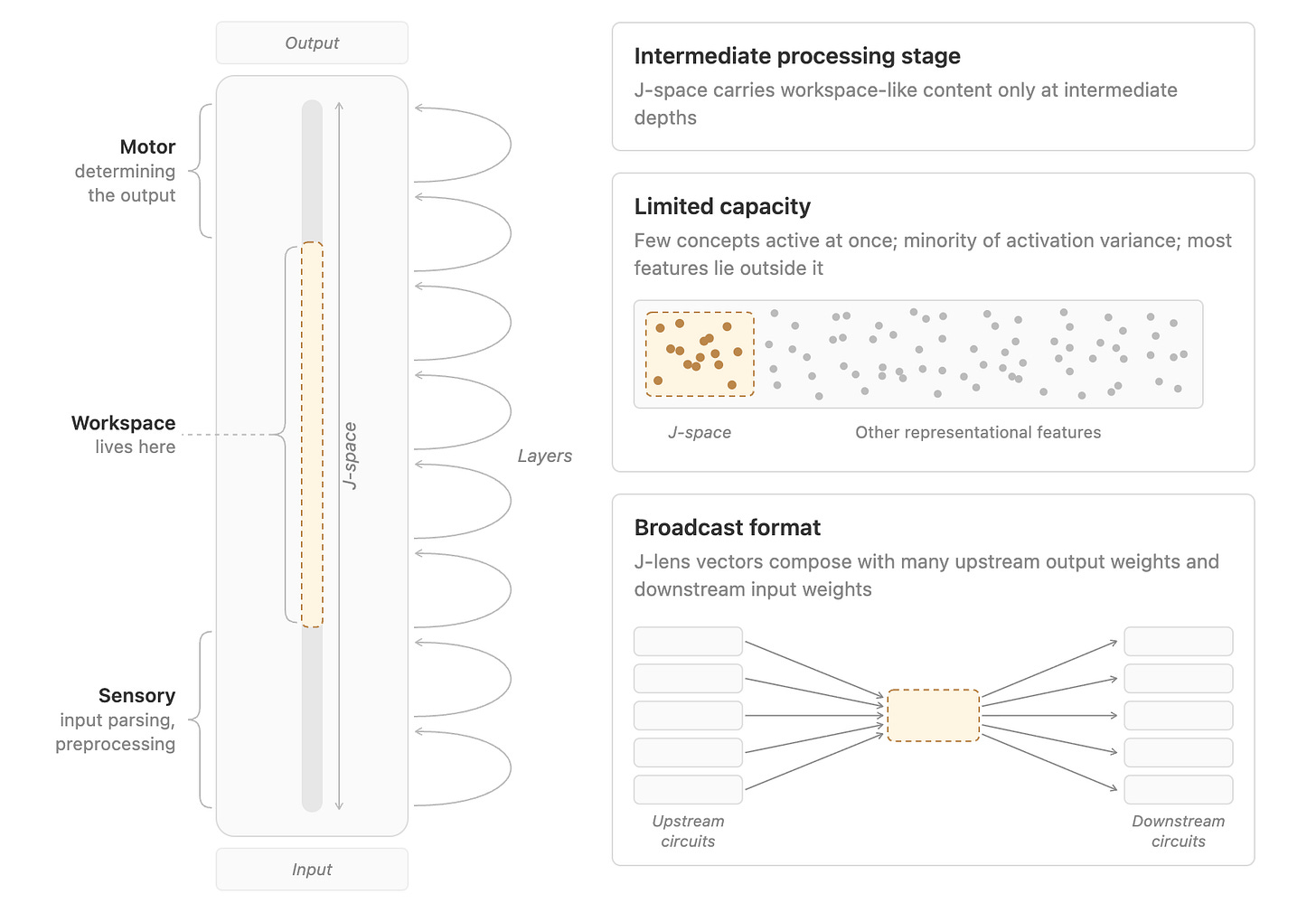 Output

Motor
determining the output

Workspace
lives here

Sensory
input parsing, preprocessing

J-space

Layers

Input

Intermediate processing stage
J-space carries workspace-like content only at intermediate depths

Limited capacity
Few concepts active at once; minority of activation variance; most features lie outside it

J-space

Other representational features

Broadcast format
J-lens vectors compose with many upstream output weights and downstream input weights

Upstream circuits

Downstream circuits