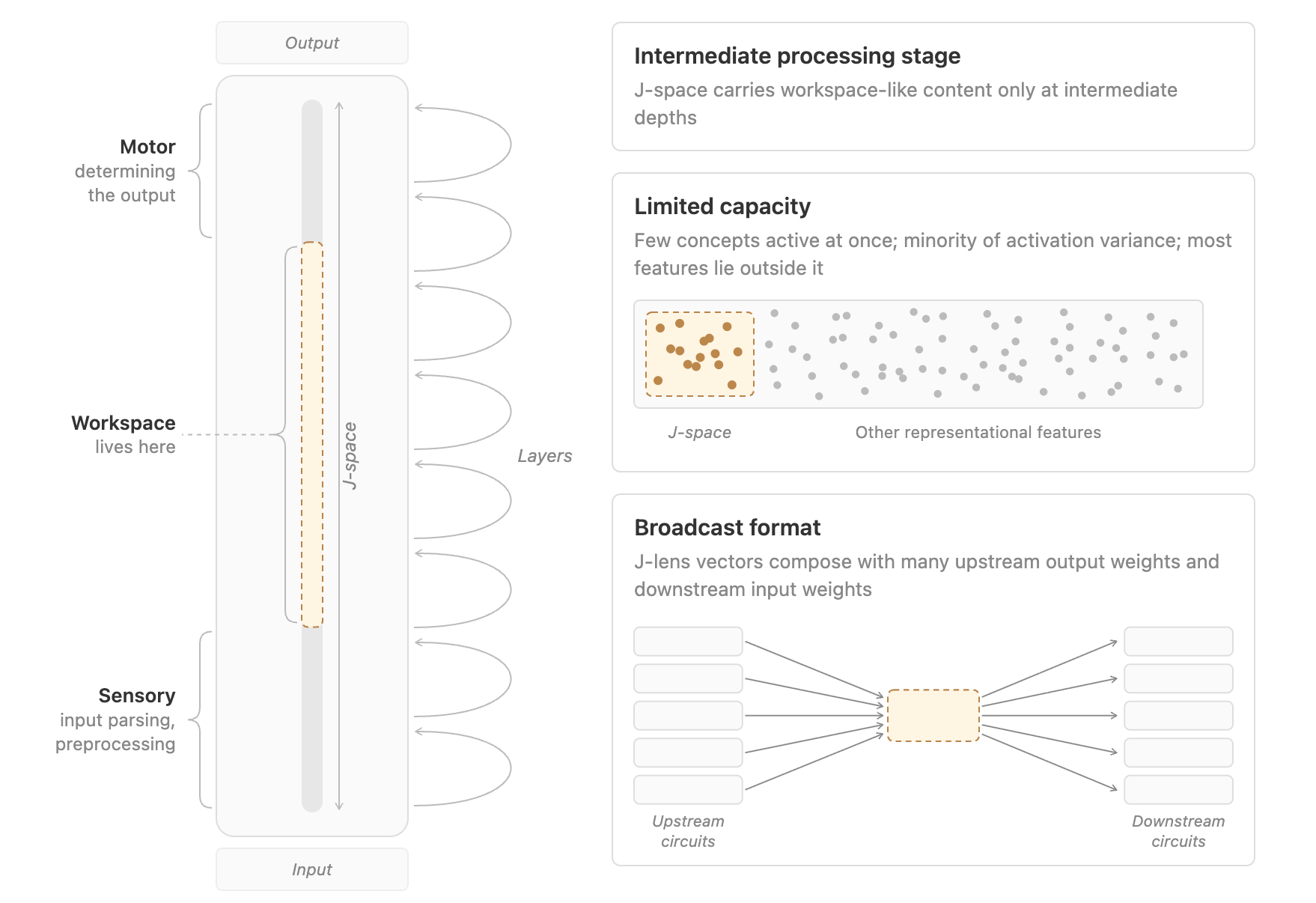 Output

Motor
determining the output

Workspace
lives here

Sensory
input parsing, preprocessing

J-space

Layers

Input

Intermediate processing stage
J-space carries workspace-like content only at intermediate depths

Limited capacity
Few concepts active at once; minority of activation variance; most features lie outside it

J-space

Other representational features

Broadcast format
J-lens vectors compose with many upstream output weights and downstream input weights

Upstream circuits

Downstream circuits