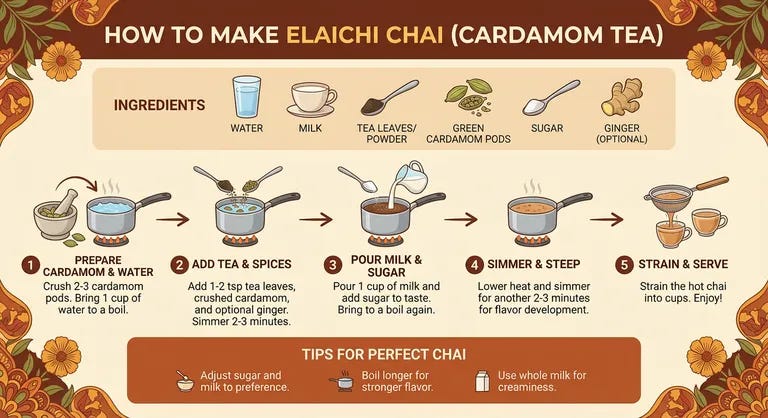 HOW TO MAKE ELAICHI CHAI (CARDAMOM TEA)

INGREDIENTS

WATER

MILK

TEA LEAVES/ POWDER

GREEN CARDAMOM PODS

SUGAR

GINGER (OPTIONAL)

1 PREPARE CARDAMOM & WATER
Crush 2-3 cardamom pods. Bring 1 cup of water to a boil.

2 ADD TEA & SPICES
Add 1-2 tsp tea leaves, crushed cardamom, and optional ginger. Simmer 2-3 minutes.

3 POUR MILK & SUGAR
Pour 1 cup of milk and add sugar to taste. Bring to a boil again.

4 SIMMER & STEEP
Lower heat and simmer for another 2-3 minutes for flavor development.

5 STRAIN & SERVE
Strain the hot chai into cups. Enjoy!

TIPS FOR PERFECT CHAI

Adjust sugar and milk to preference.

Boil longer for stronger flavor.

Use whole milk for creaminess.